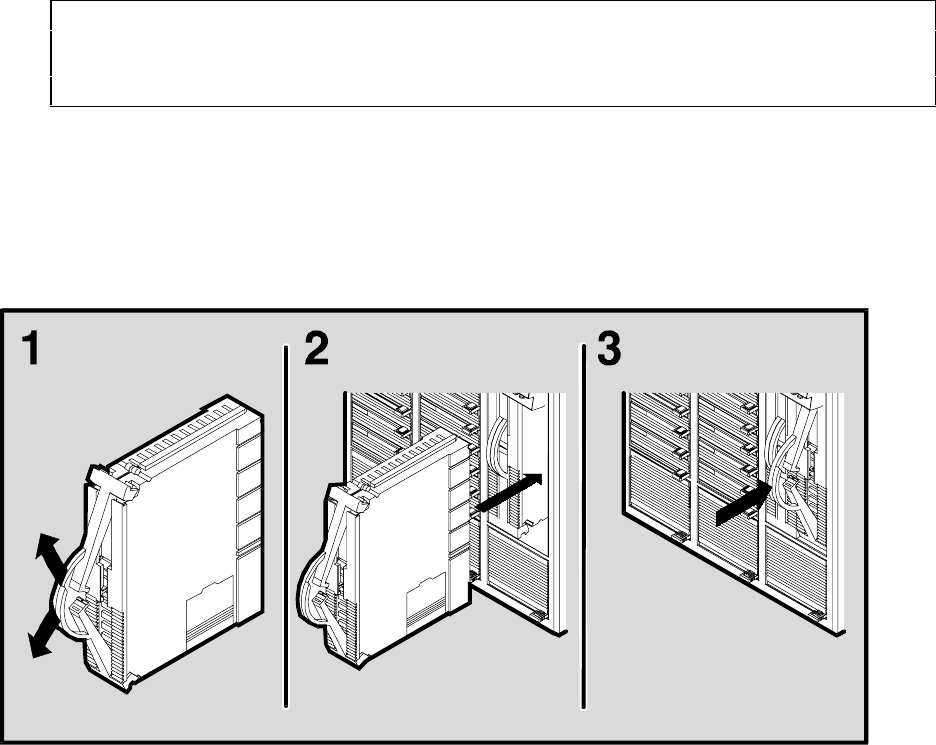 1

2

3