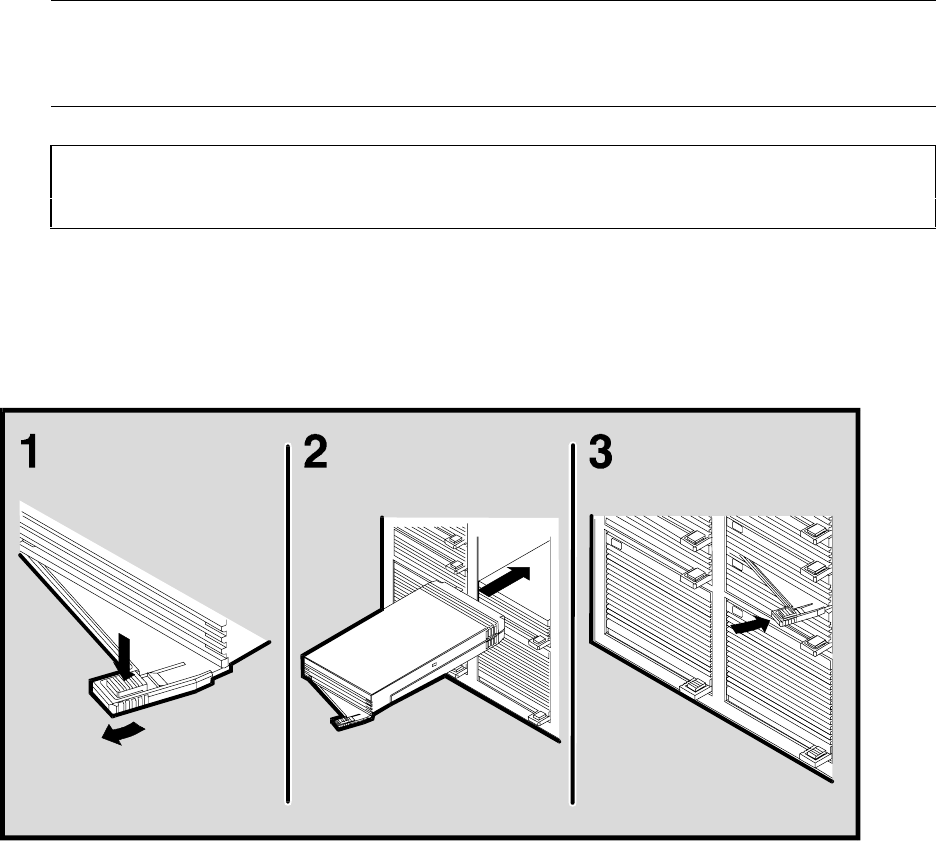 1

2

3