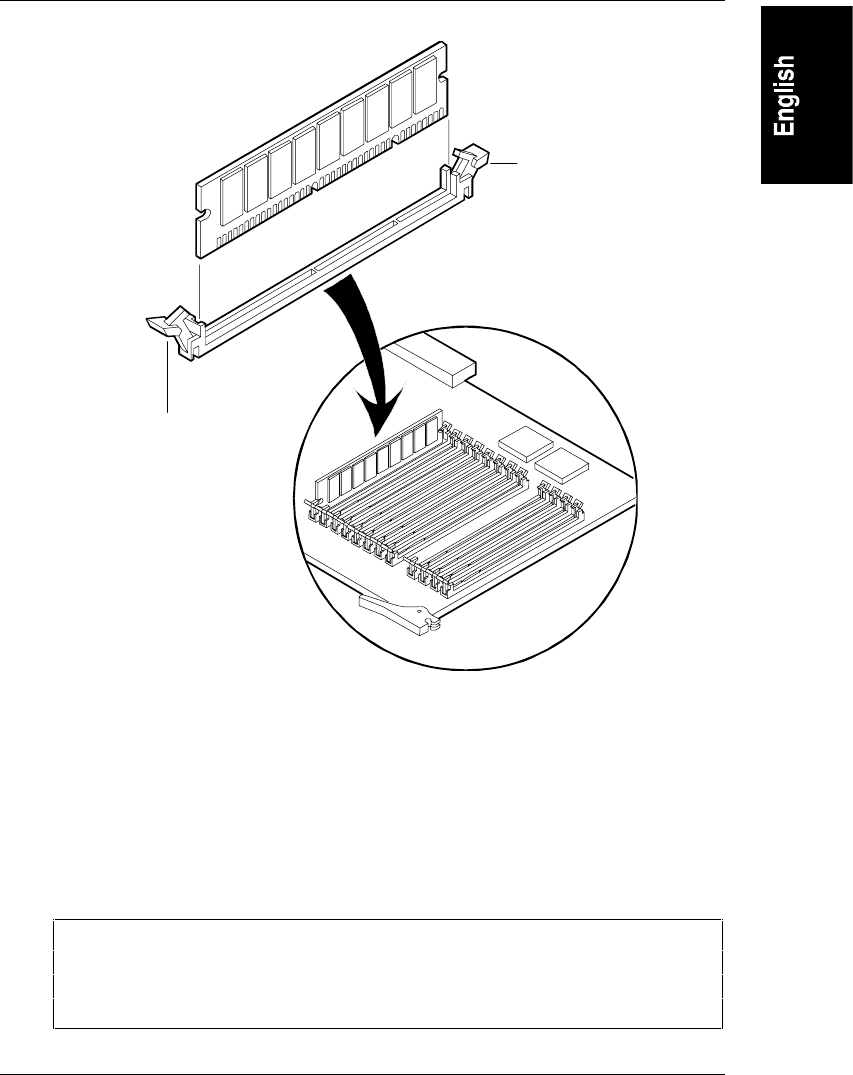 English