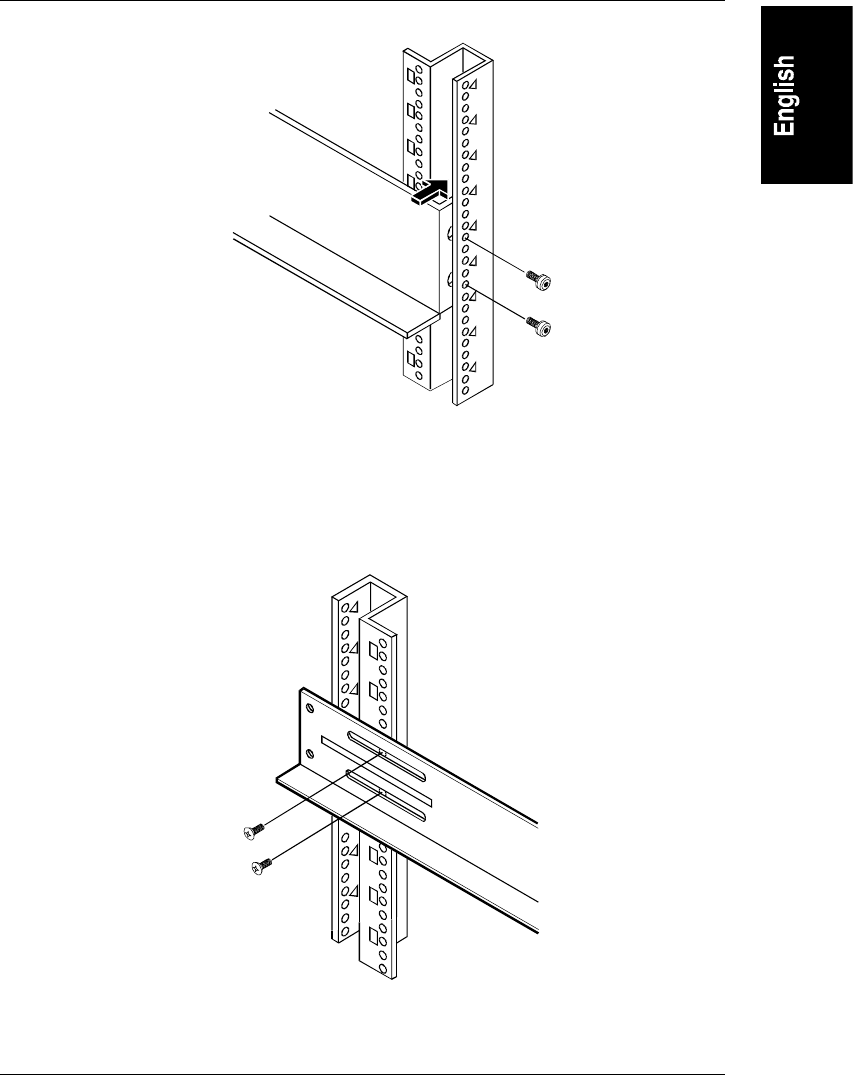 English