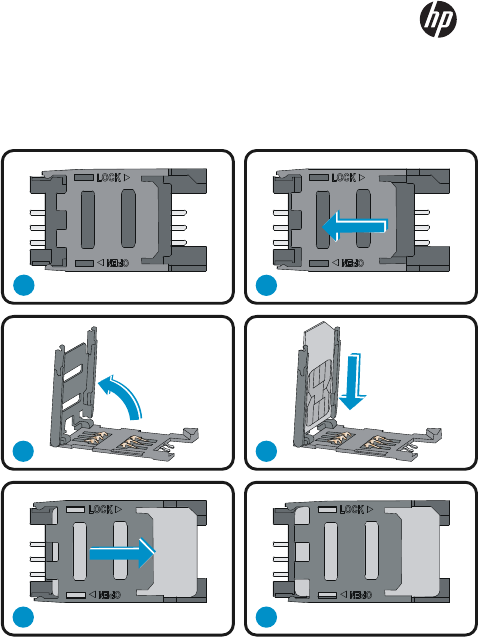 hp

LOCK ▷
◁ OPEN

LOCK ▷
◁ OPEN

LOCK ▷
◁ OPEN

LOCK ▷
◁ OPEN