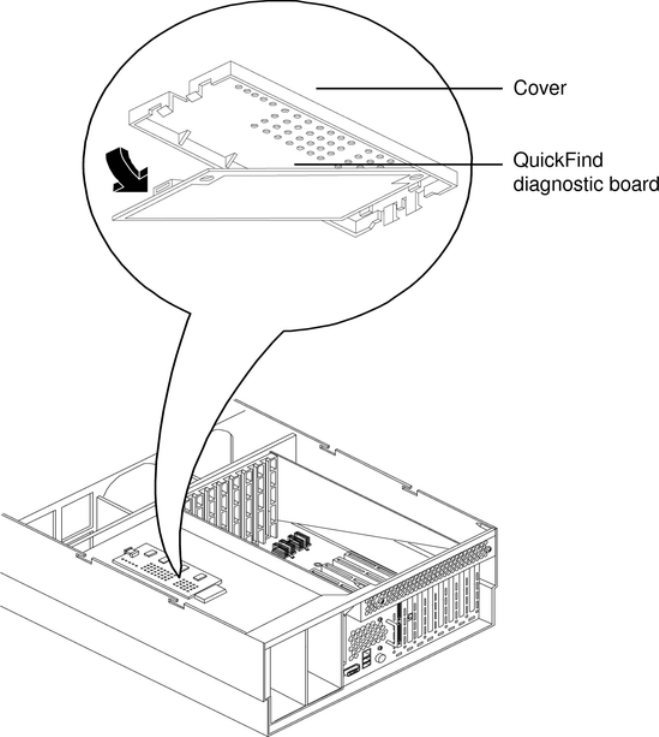 Cover

QuickFind diagnostic board