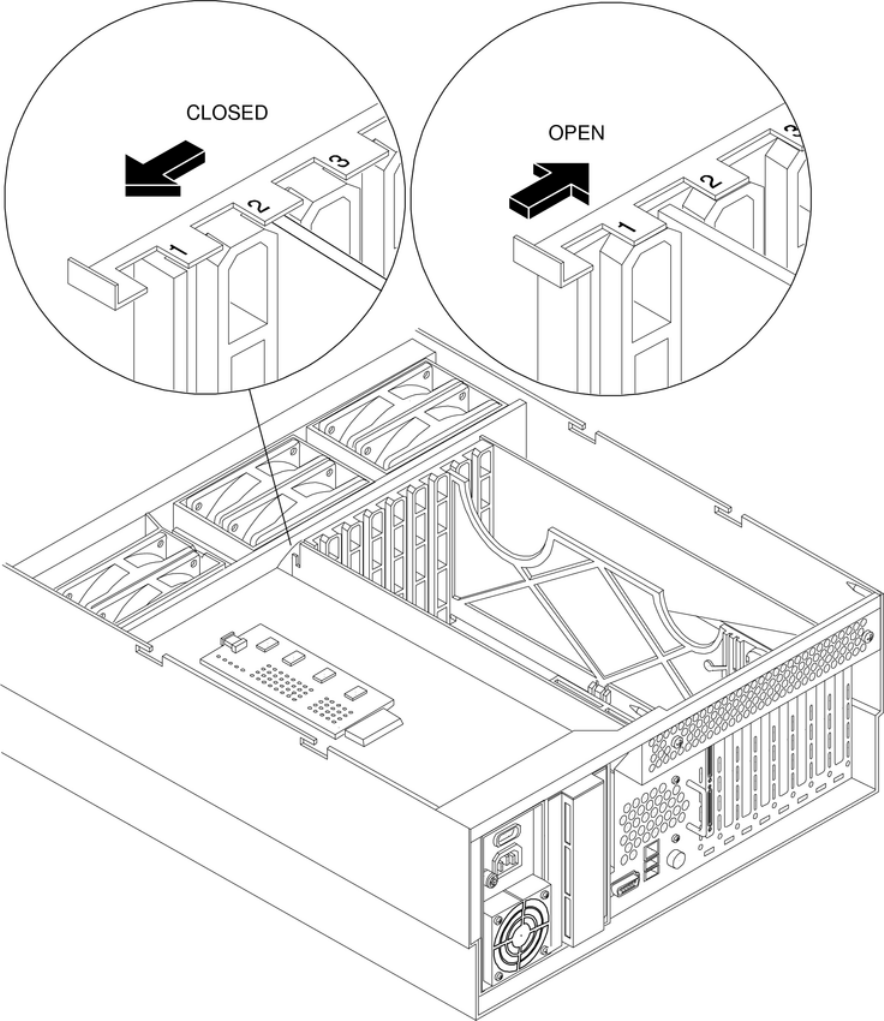 CLOSED

1
2
3

OPEN

1
2
3