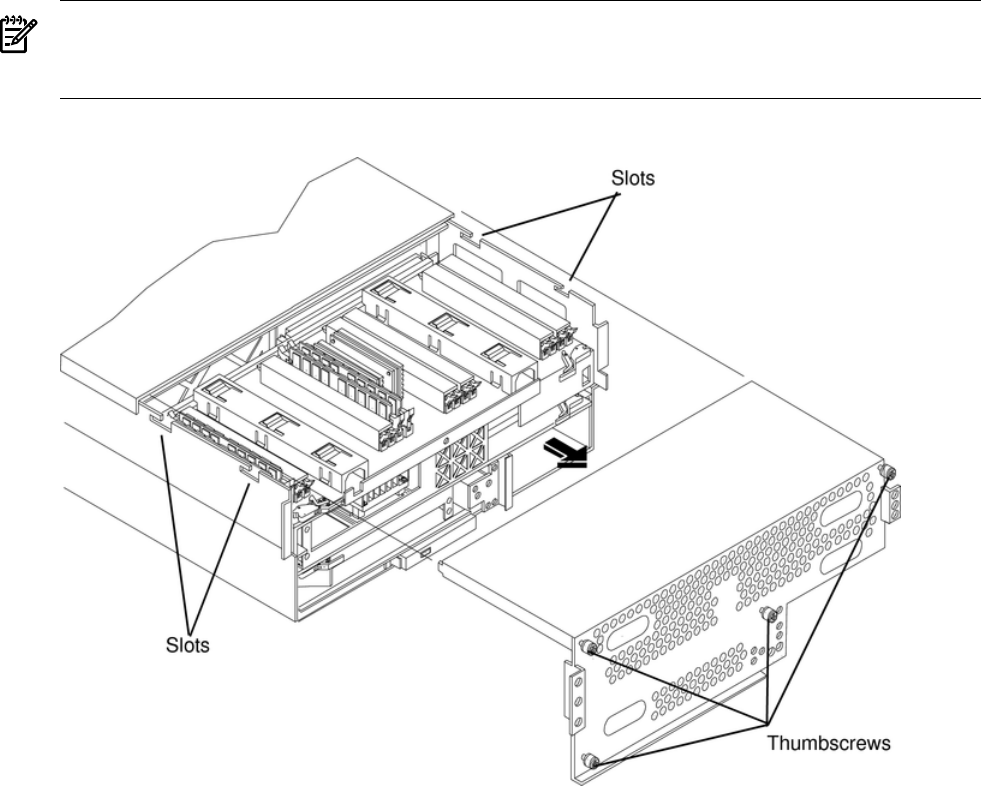 Slots

Slots

Thumbscrews