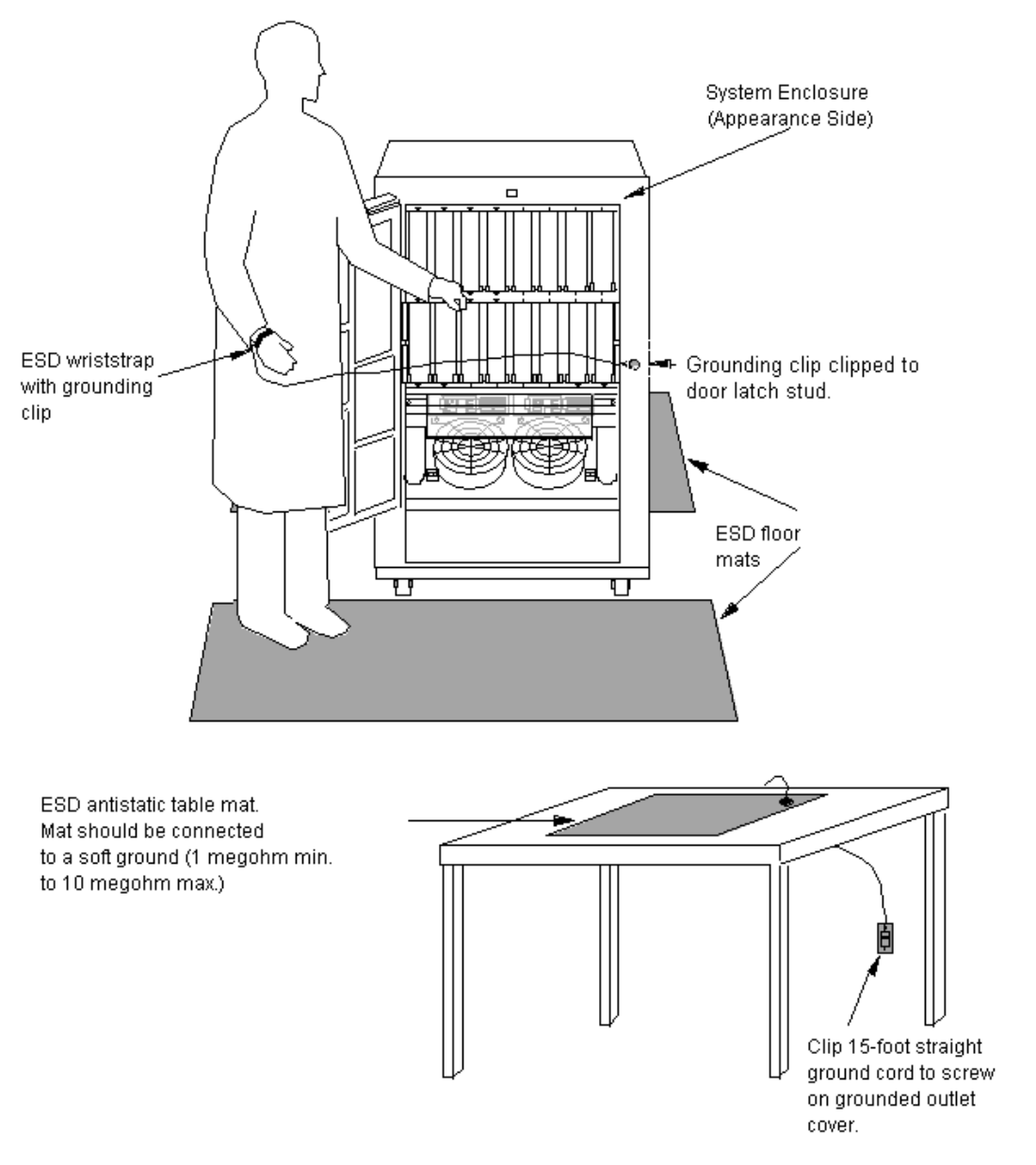 System Enclosure (Appearance Side)

ESD wriststrap with grounding clip

Grounding clip clipped to door latch stud.

ESD floor mats

ESD antistatic table mat. Mat should be connected to a soft ground (1 megohm min. to 10 megohm max.)

Clip 15-foot straight ground cord to screw on grounded outlet cover.