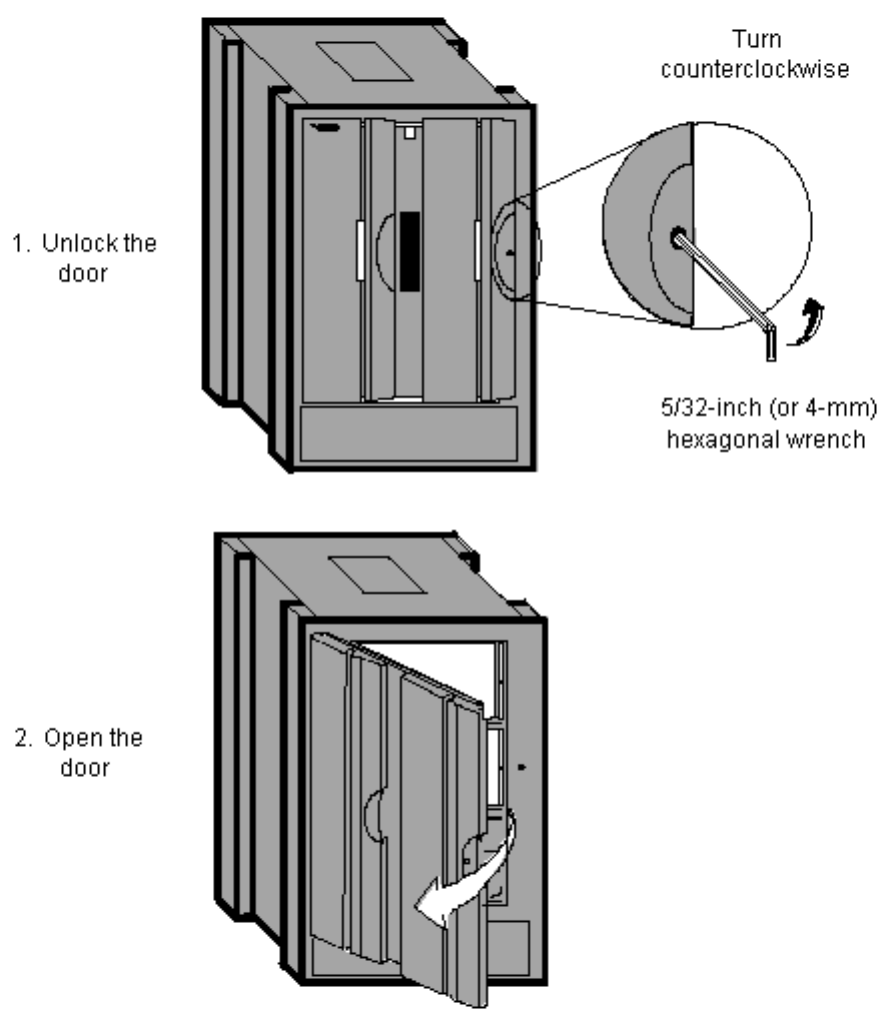 Turn counterclockwise

1. Unlock the door

5/32-inch (or 4-mm) hexagonal wrench

2. Open the door