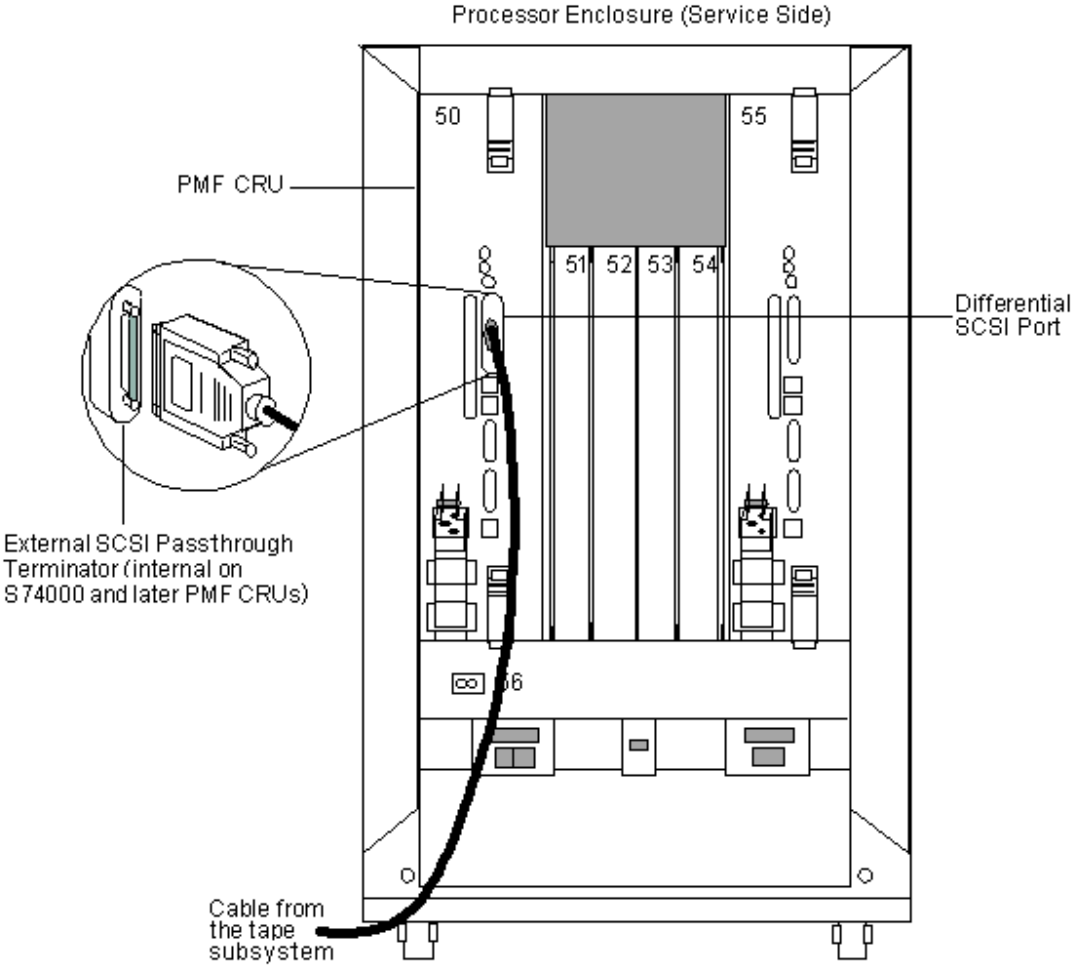 Processor Enclosure (Service Side)

50

55

PMF CRU

51 52 53 54

Differential SCSI Port

External SCSI Passthrough Terminator (internal on S74000 and later PMF CRUs)

56

Cable from the tape subsystem