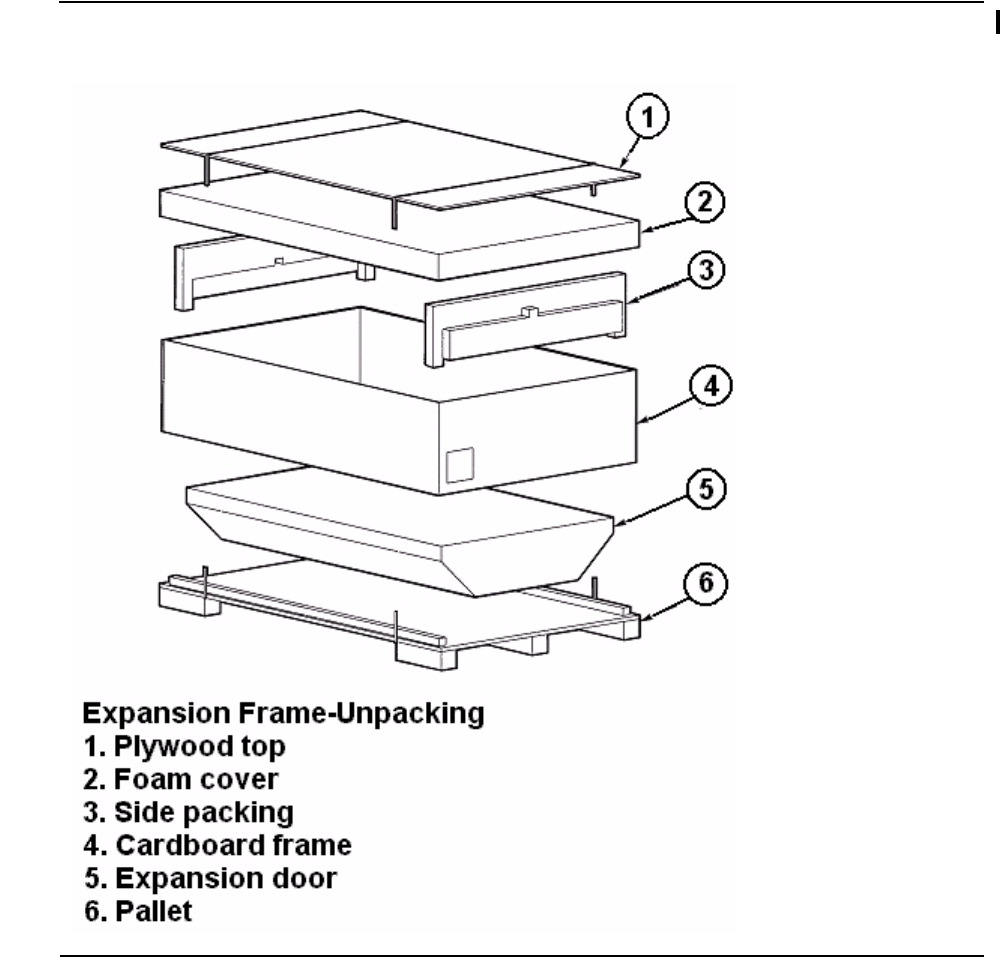 1
2
3
4
5
6

Expansion Frame-Unpacking
1. Plywood top
2. Foam cover
3. Side packing
4. Cardboard frame
5. Expansion door
6. Pallet