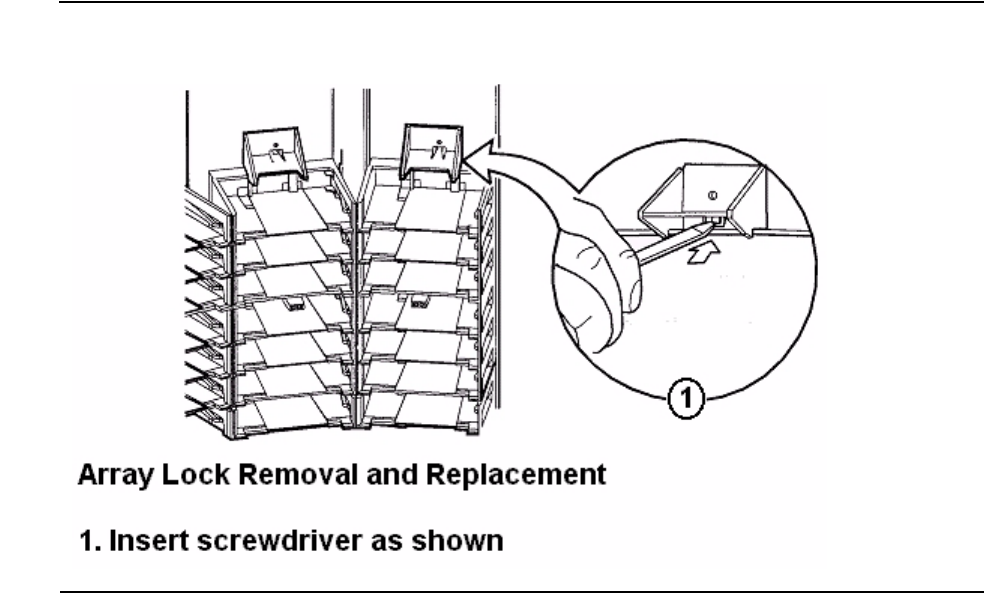 1

Array Lock Removal and Replacement

1. Insert screwdriver as shown