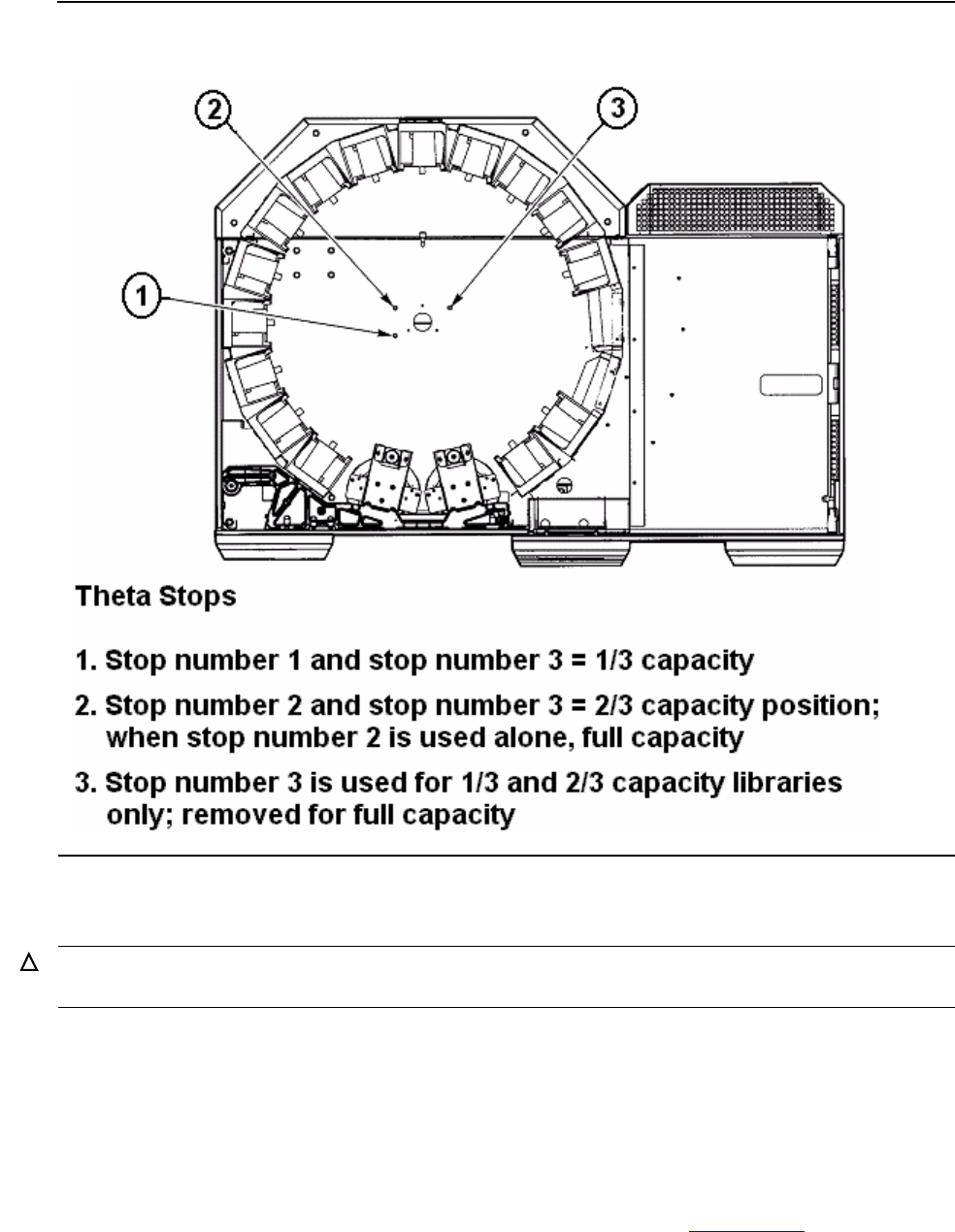 2

3

1

Theta Stops

1. Stop number 1 and stop number 3 = 1/3 capacity

2. Stop number 2 and stop number 3 = 2/3 capacity position; when stop number 2 is used alone, full capacity

3. Stop number 3 is used for 1/3 and 2/3 capacity libraries only; removed for full capacity