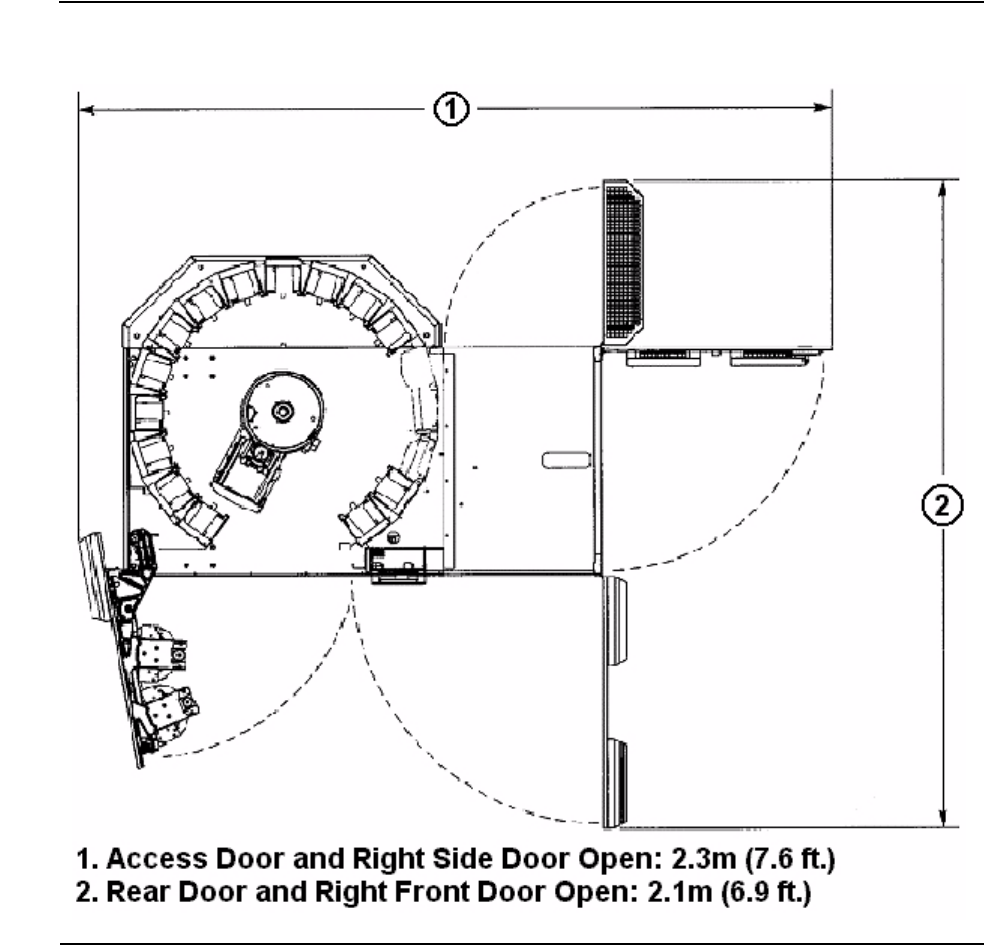 1

2

1. Access Door and Right Side Door Open: 2.3m (7.6 ft.)
2. Rear Door and Right Front Door Open: 2.1m (6.9 ft.)