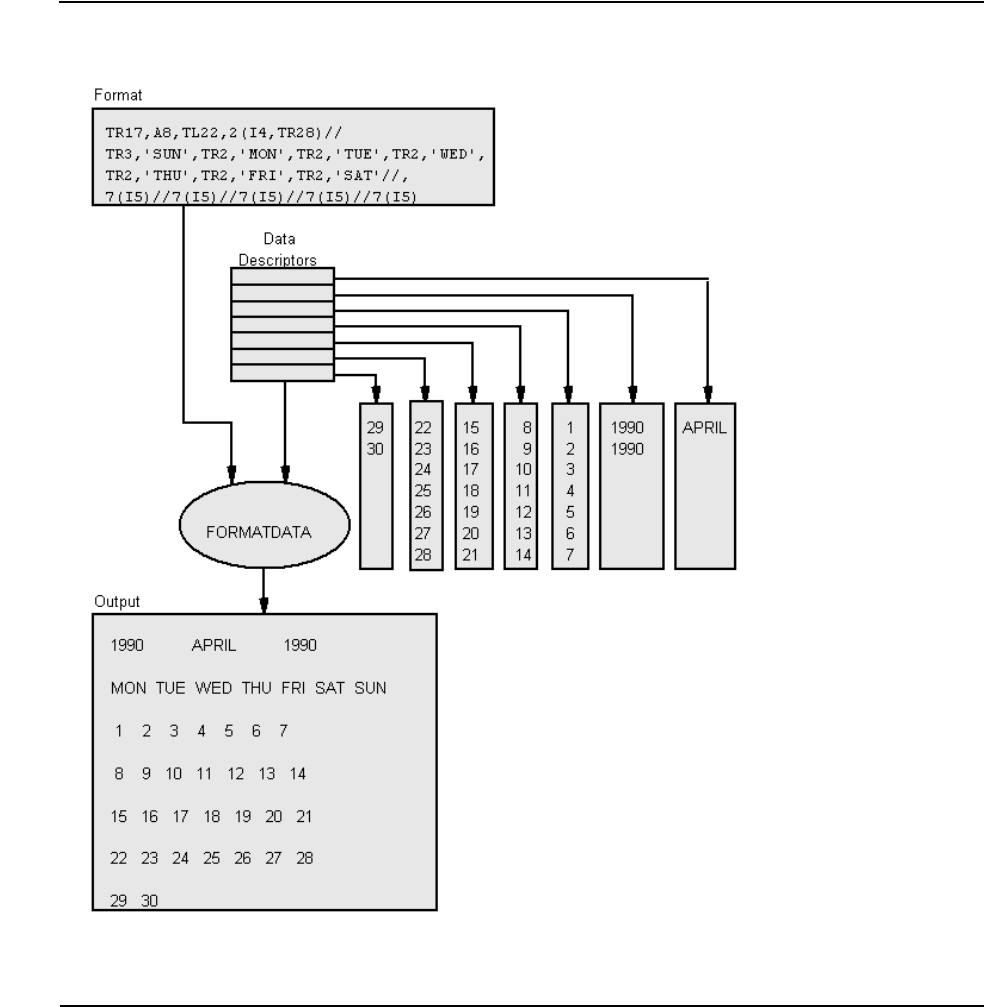 Format

TR17,A8,TL22,2(I4,TR28)//
TR3,'SUN',TR2,'MON',TR2,'TUE',TR2,'WED',
TR2,'THU',TR2,'FRI',TR2,'SAT'//,
7(I5)//7(I5)//7(I5)//7(I5)//7(I5)

Data Descriptors

29
30

22
23
24
25
26
27
28

15
16
17
18
19
20
21

8
9
10
11
12
13
14

1
2
3
4
5
6
7

1990
1990

APRIL

FORMATDATA

Output

1990 APRIL 1990

MON TUE WED THU FRI SAT SUN

1 2 3 4 5 6 7

8 9 10 11 12 13 14

15 16 17 18 19 20 21

22 23 24 25 26 27 28

29 30