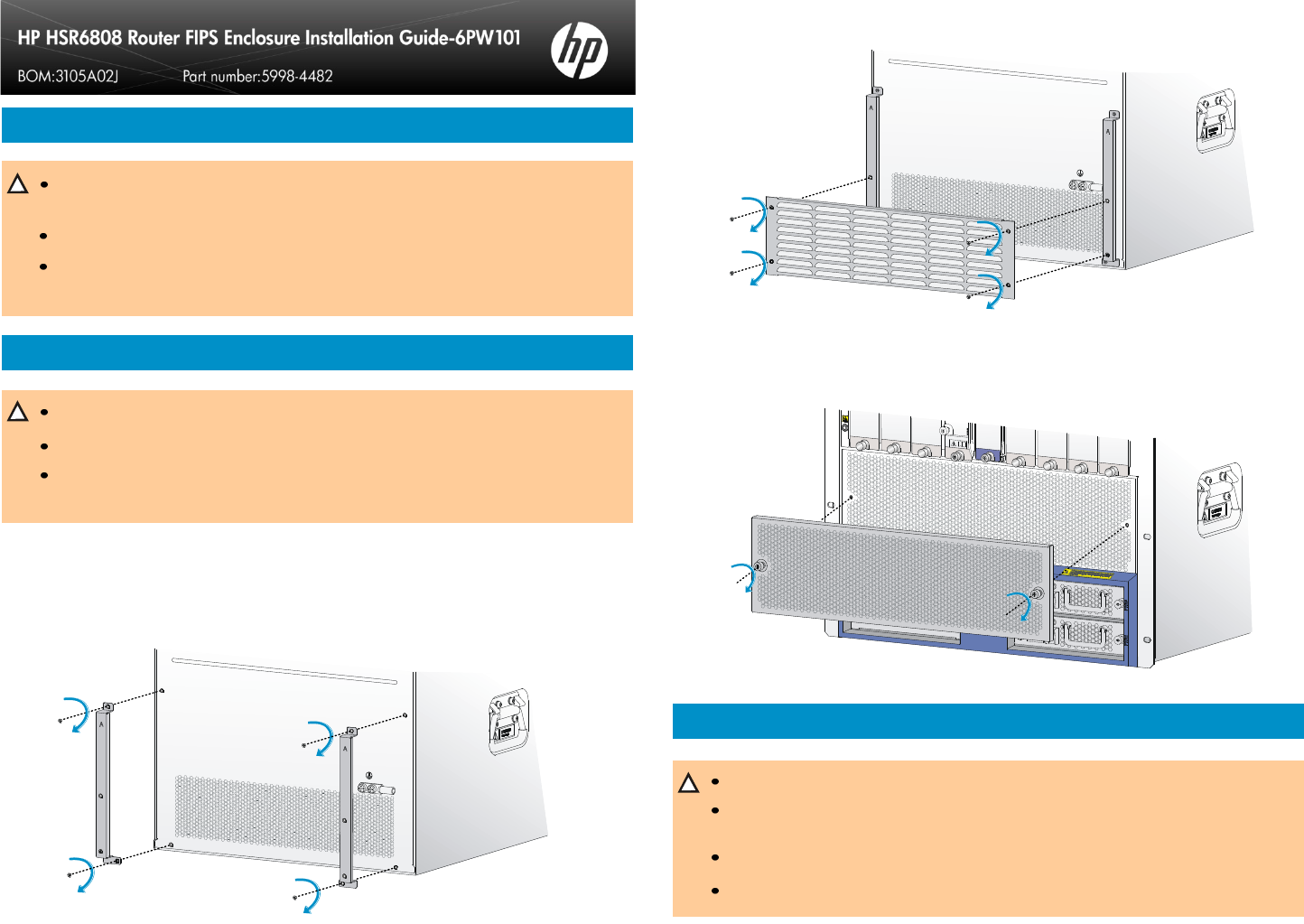 HP HSR6808 Router FIPS Enclosure Installation Guide-6PW101

BOM:3105A02J Part number:5998-4482

hp