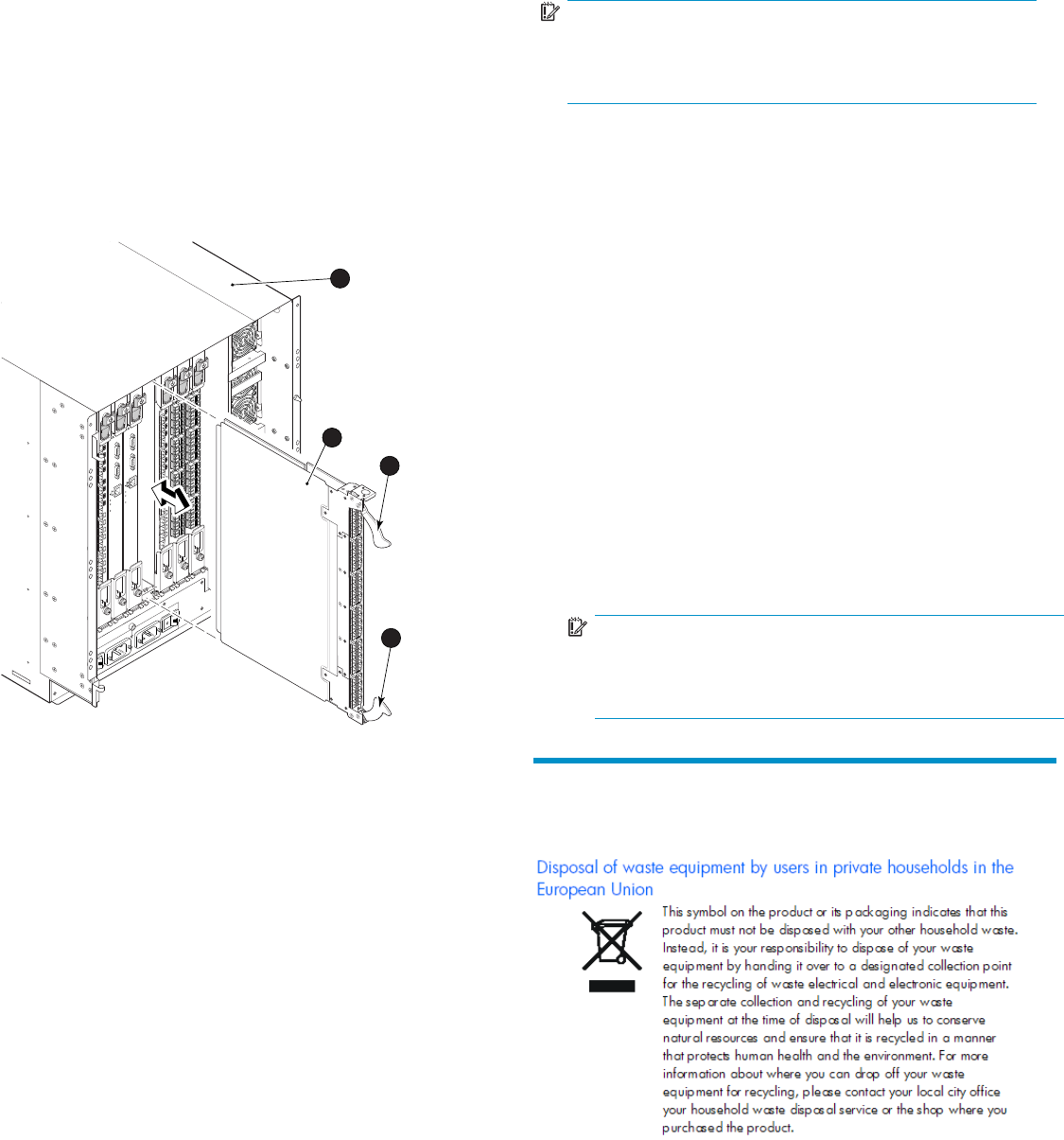 Disposal of waste equipment by users in private households in the European Union

This symbol on the product or its packaging indicates that this product must not be disposed with your other household waste. Instead, it is your responsibility to dispose of your waste equipment by handing it over to a designated collection point for the recycling of waste electrical and electronic equipment. The separate collection and recycling of your waste equipment at the time of disposal will help us to conserve natural resources and ensure that it is recycled in a manner that protects human health and the environment. For more information about where you can drop off your waste equipment for recycling, please contact your local city office your household waste disposal service or the shop where you purchased the product.