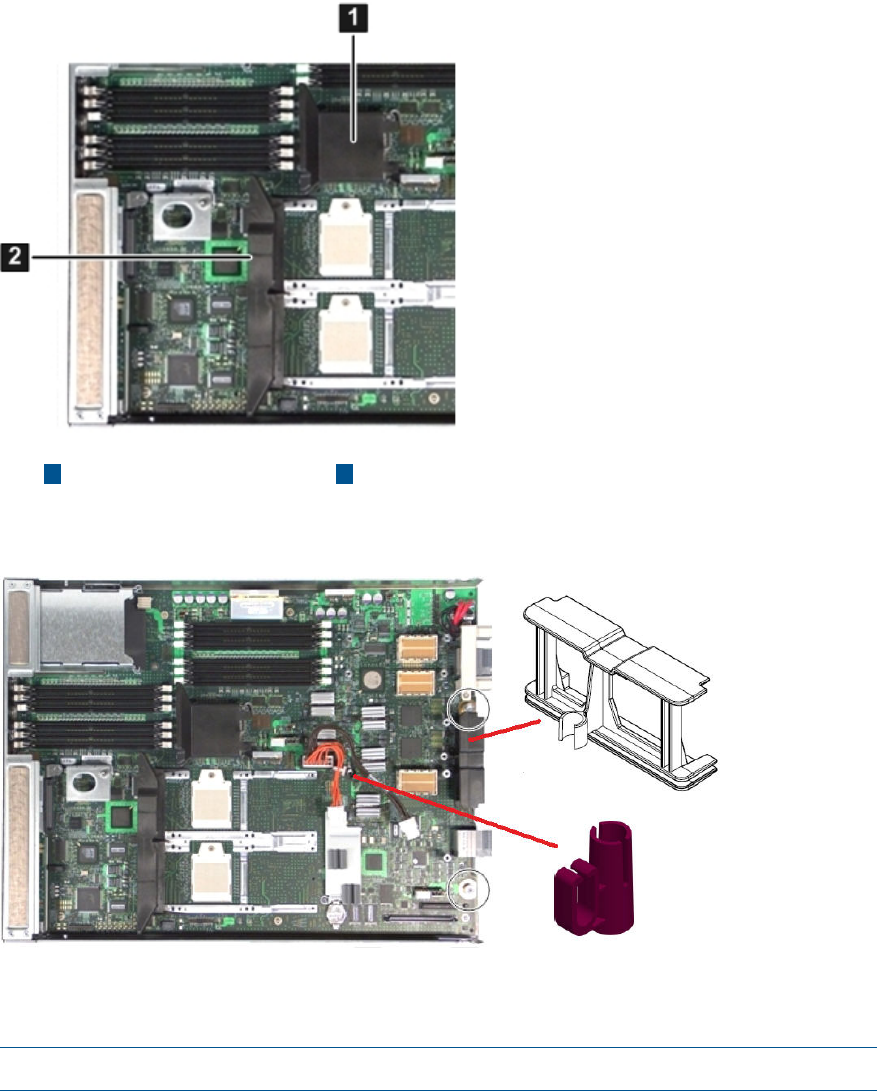 1

2