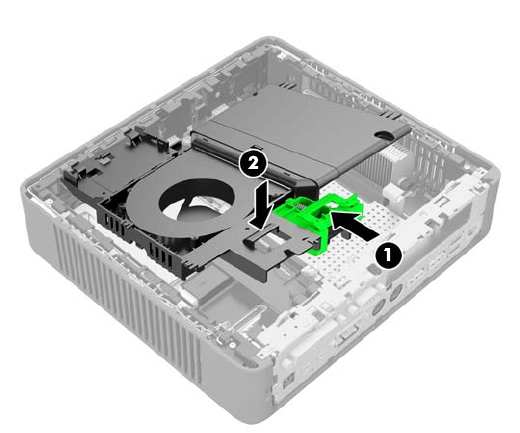 2
1