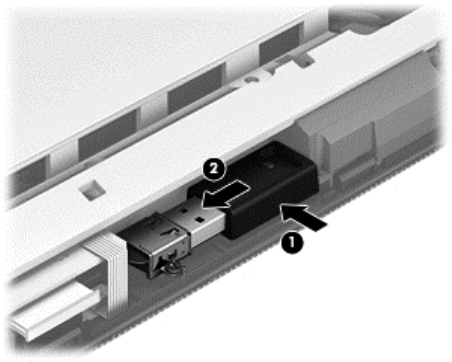 2
1