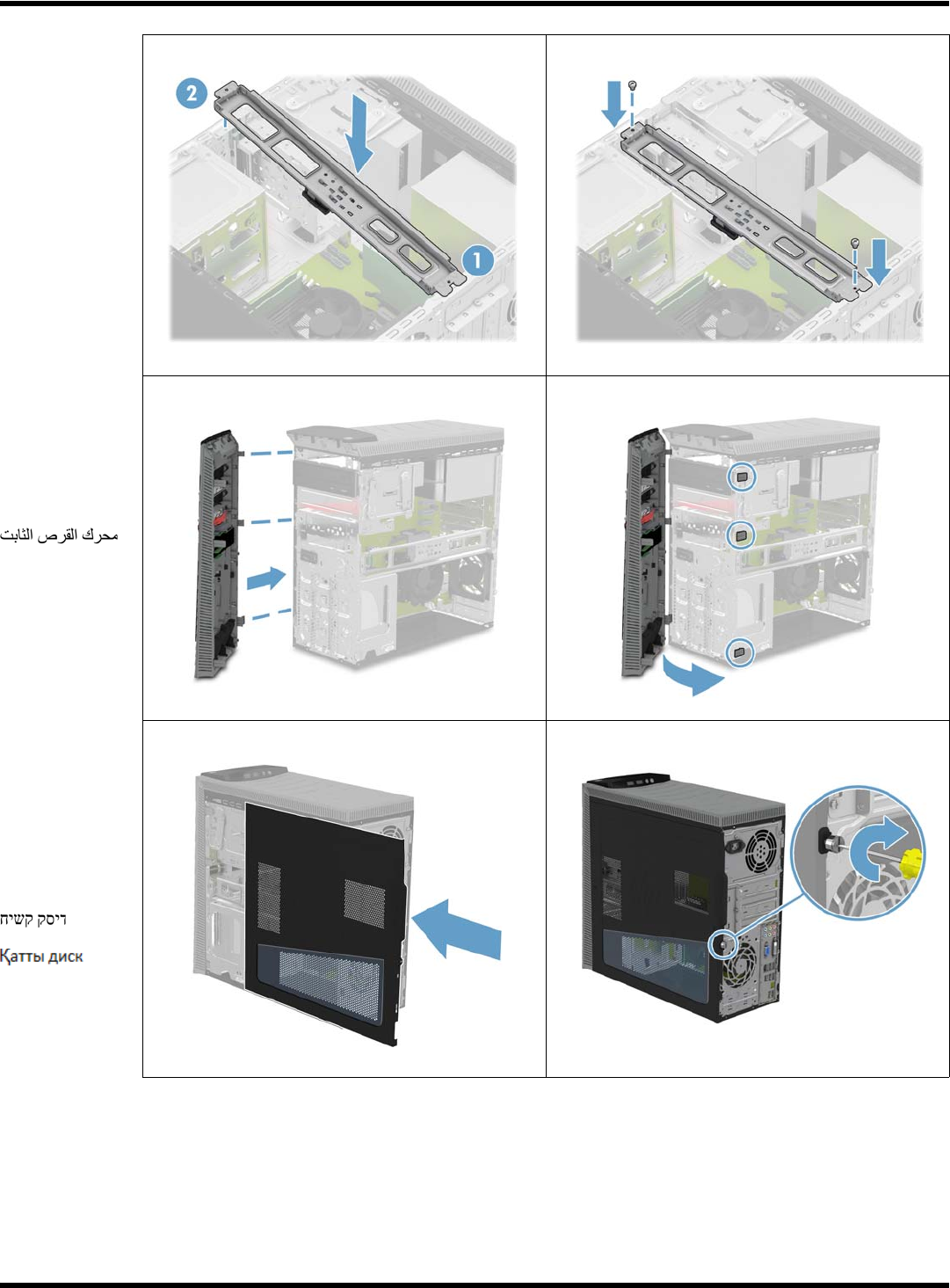 2
1

محرك القرص الثابت

דיסק קשיח

Қатты диск