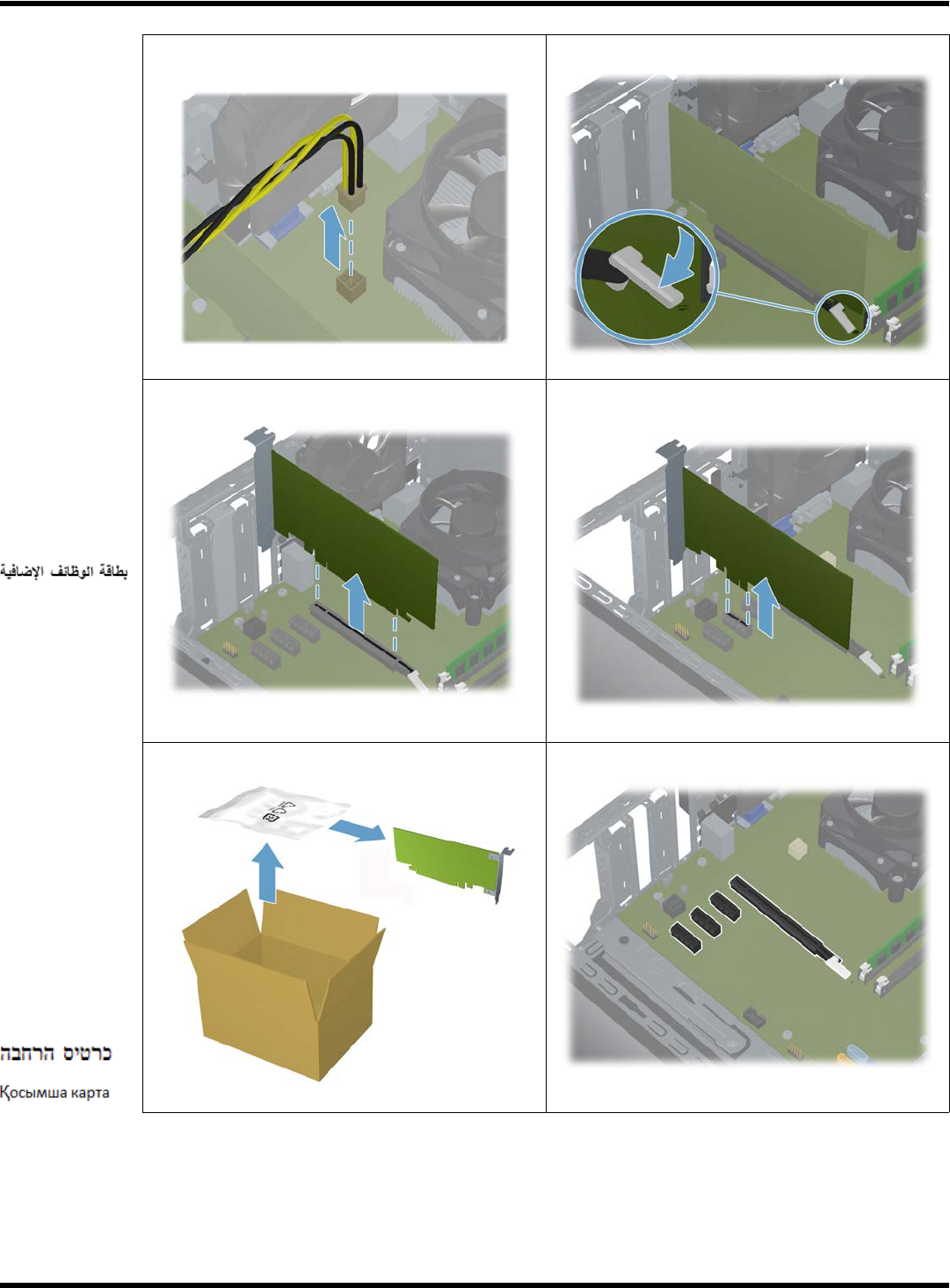 بطاقة الوظائف الإضافية

כרטיס הרחבה

Қосымша карта