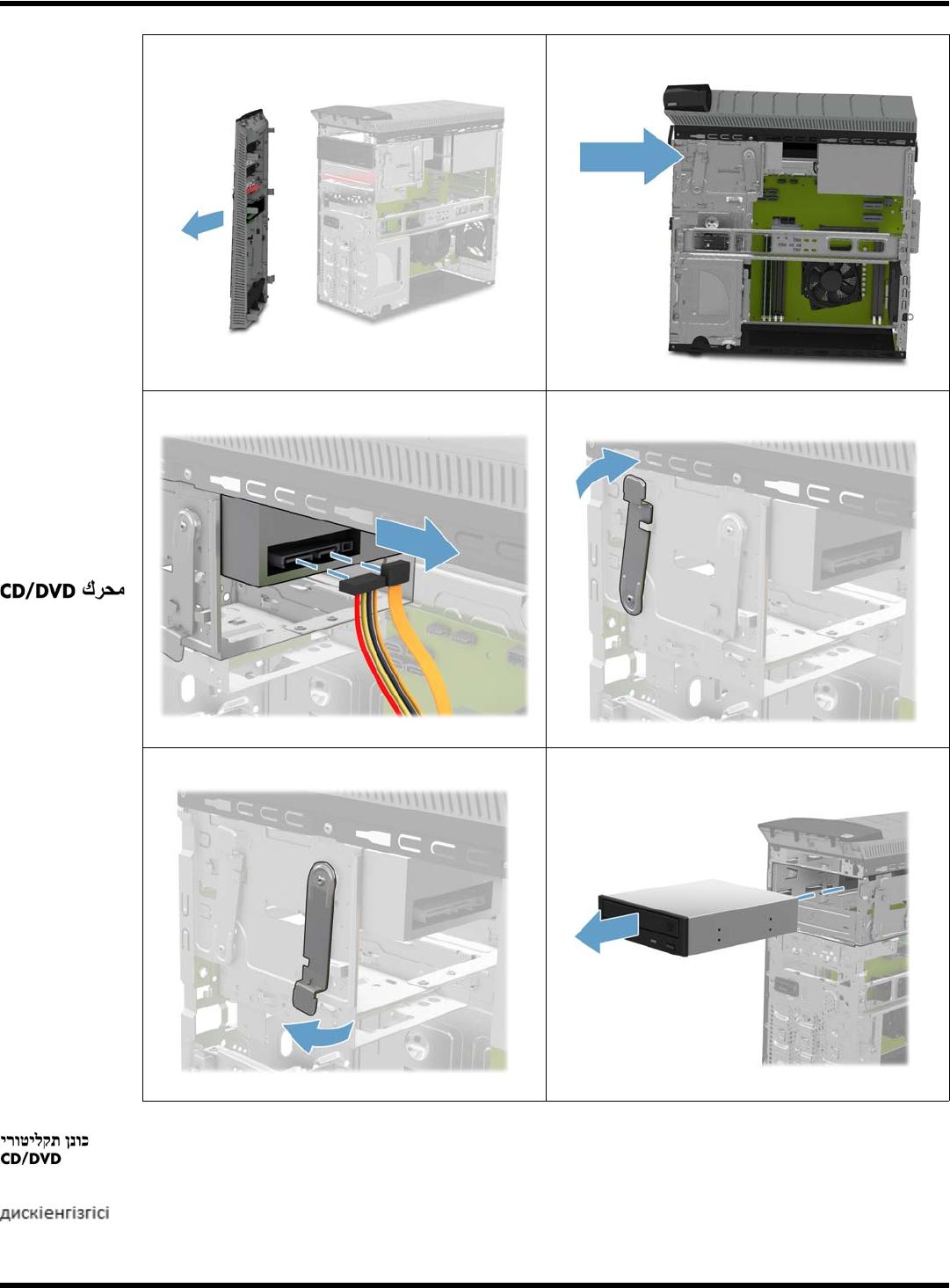 محرك CD/DVD

כונן תקליטורי CD/DVD

дискіенгізгісі