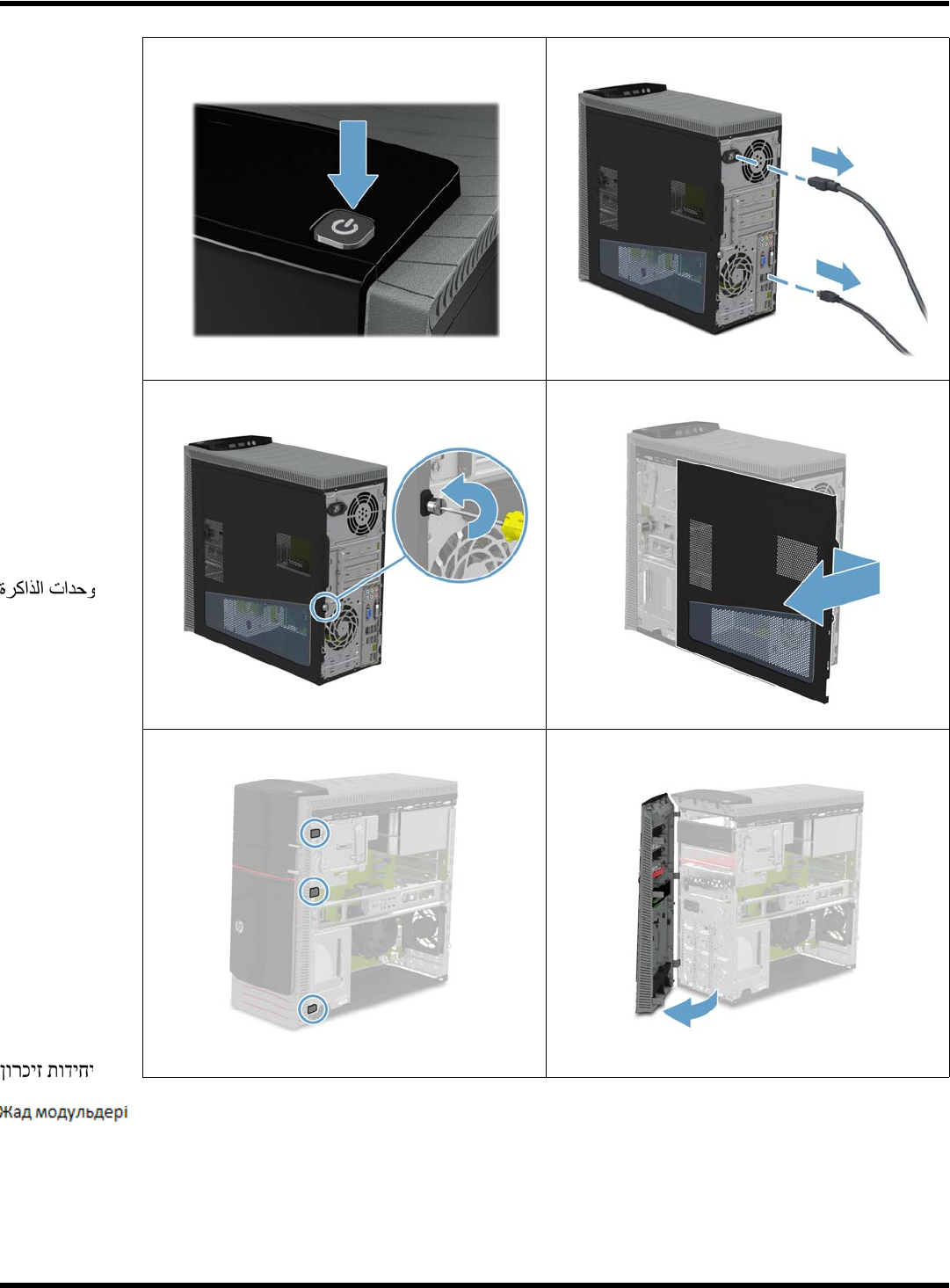 وحدات الذاكرة

יחידות זיכרון

Жад модульдері