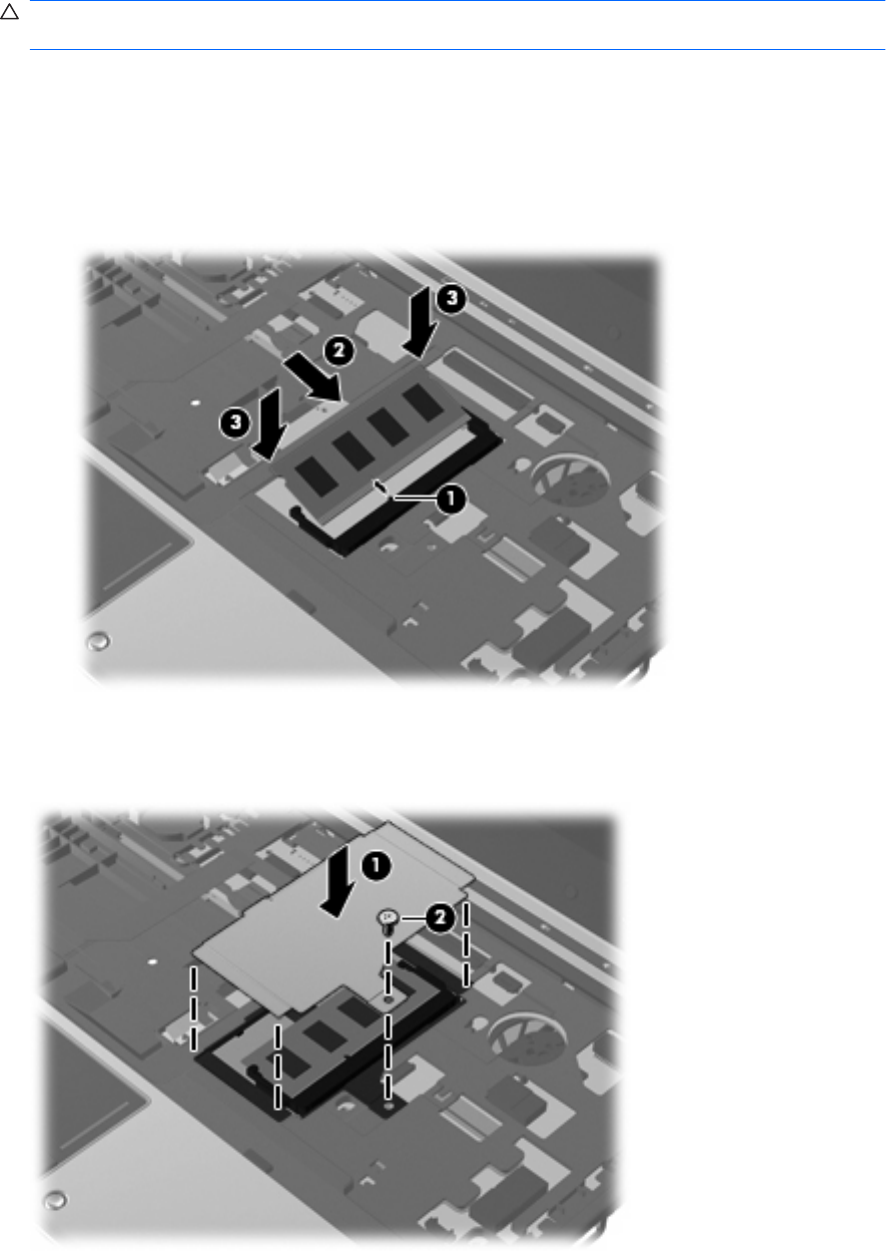 3

2

3

1

1

2