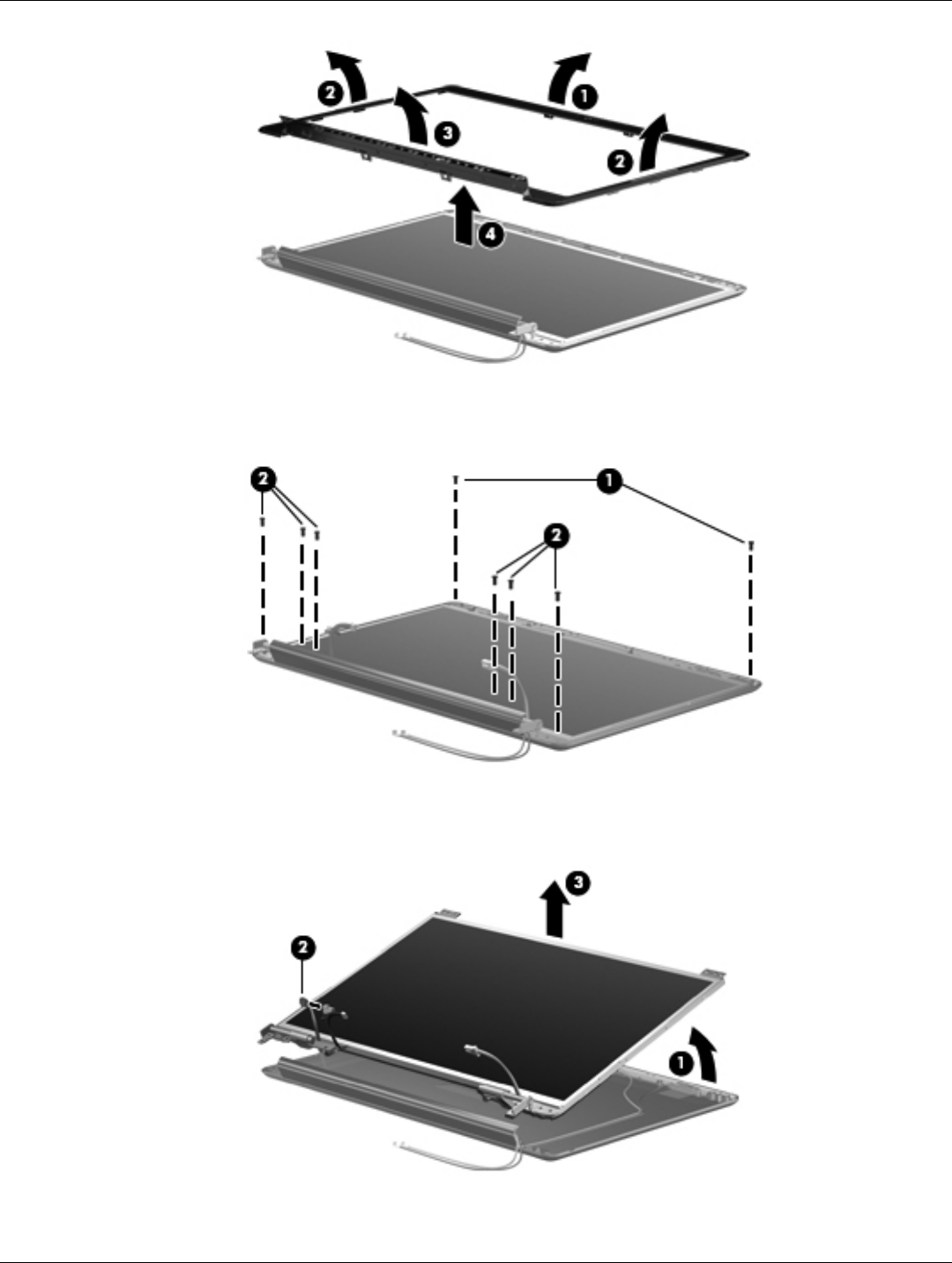 2
1
3
2
4

2
1
2

3
2
1