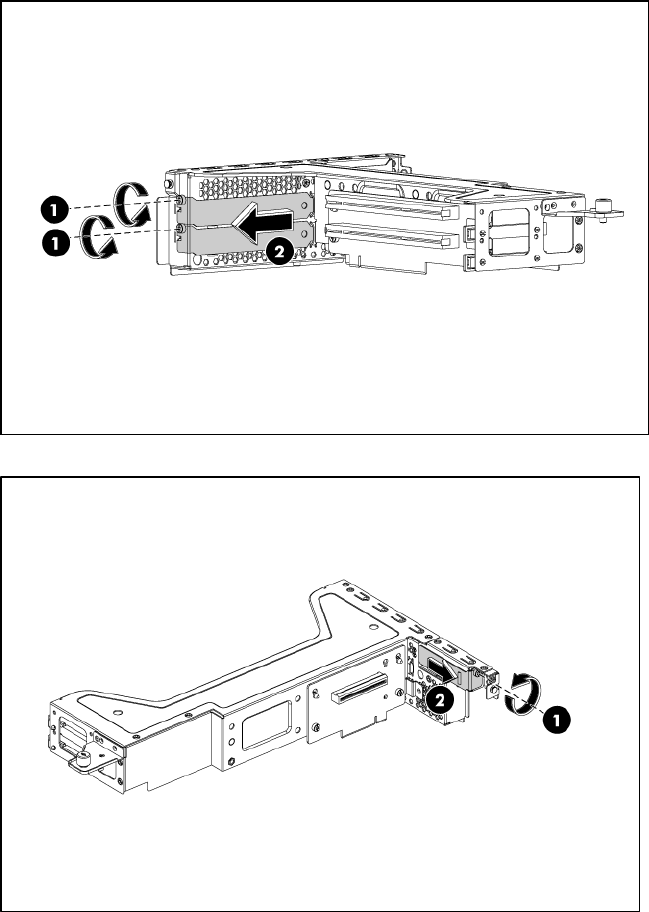 1
1
2

2
1