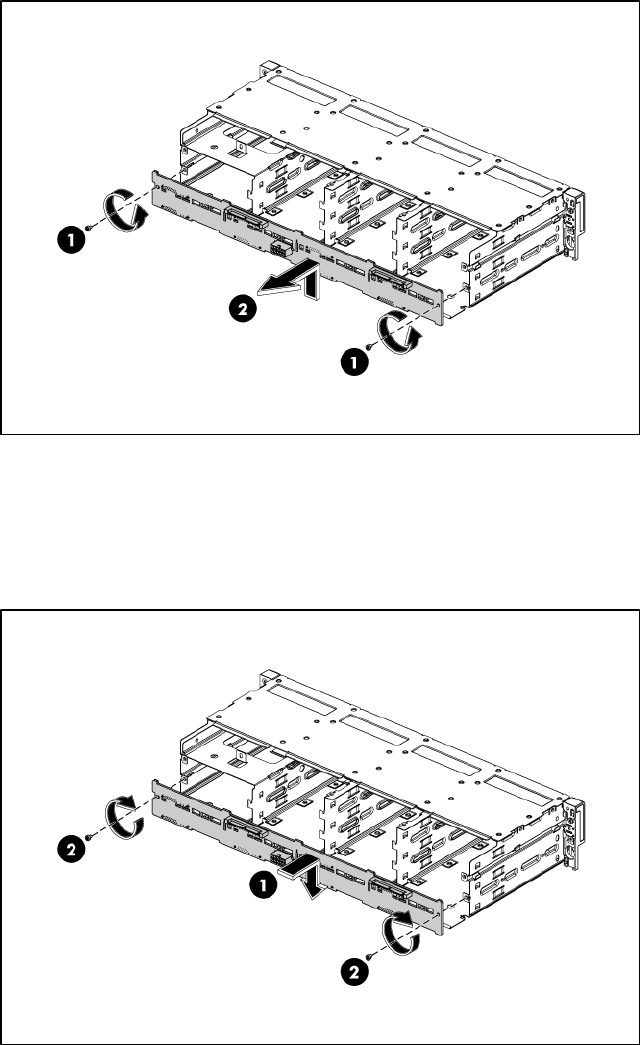 1
2
1

2
1
2