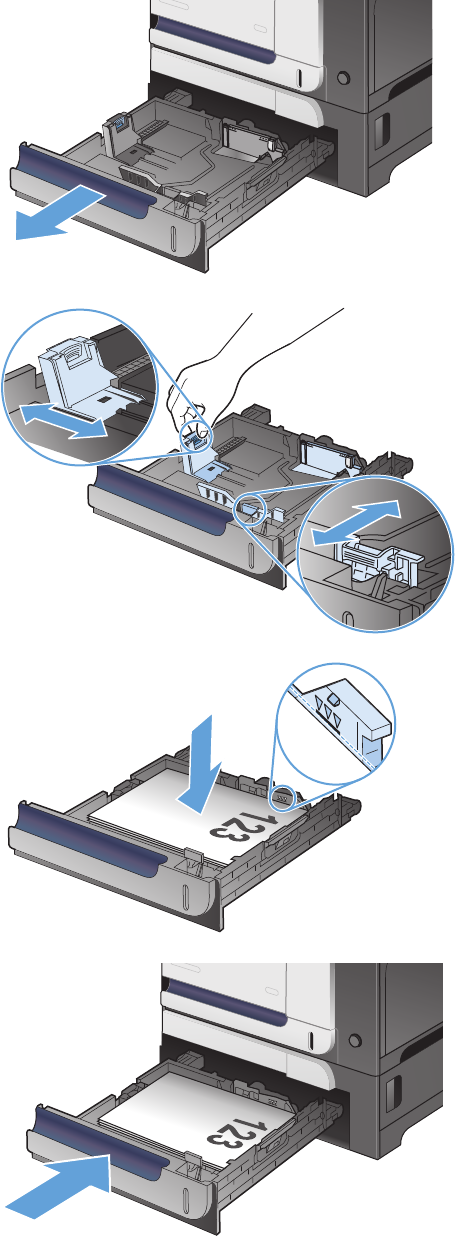 123

123