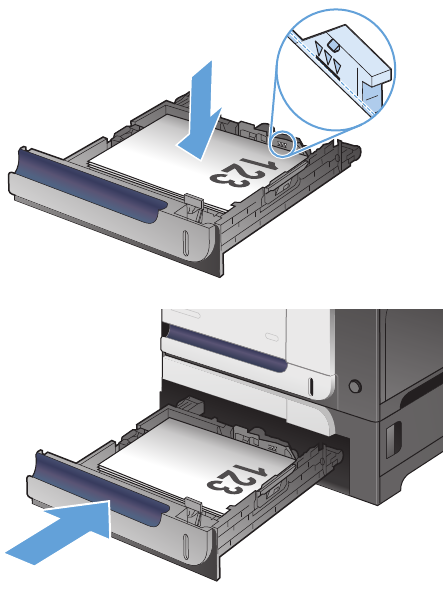 123

123