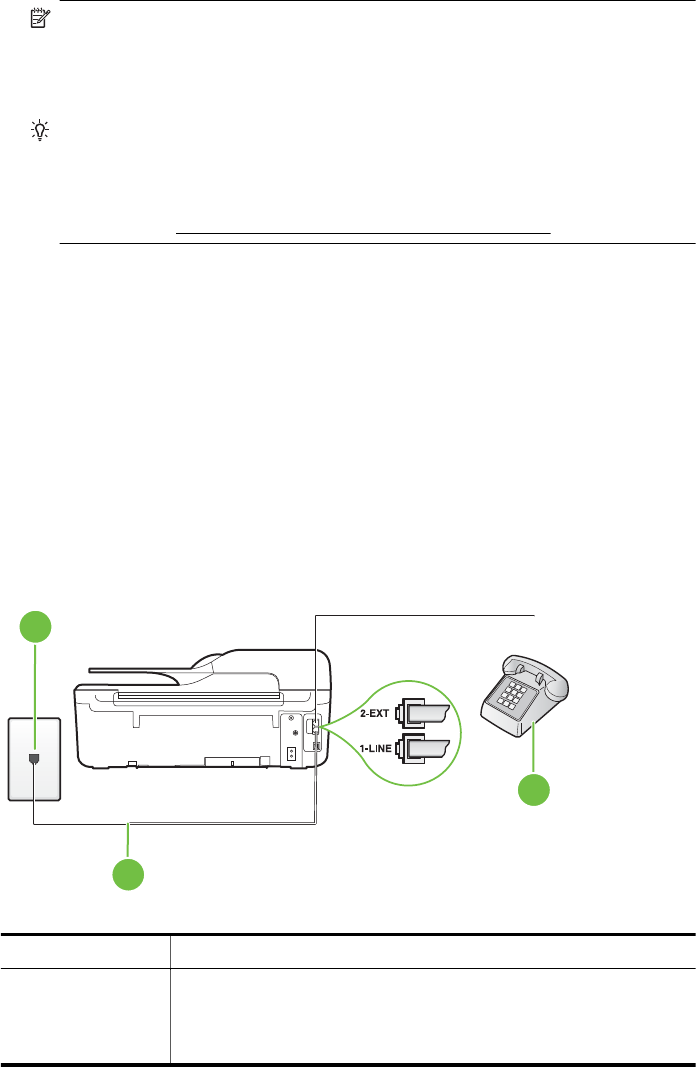 2-EXT

1-LINE