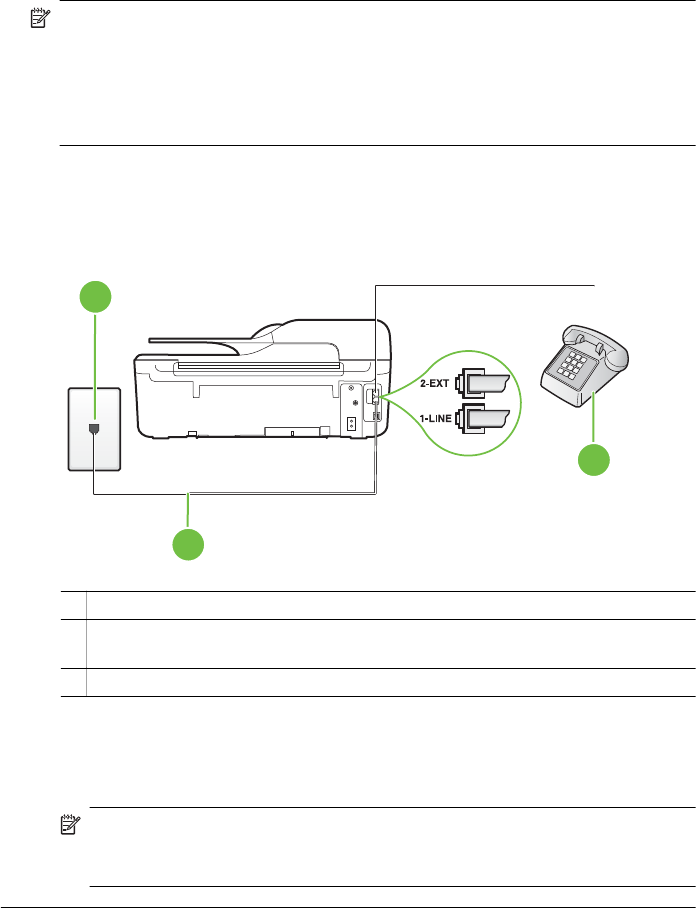 2-EXT

1-LINE