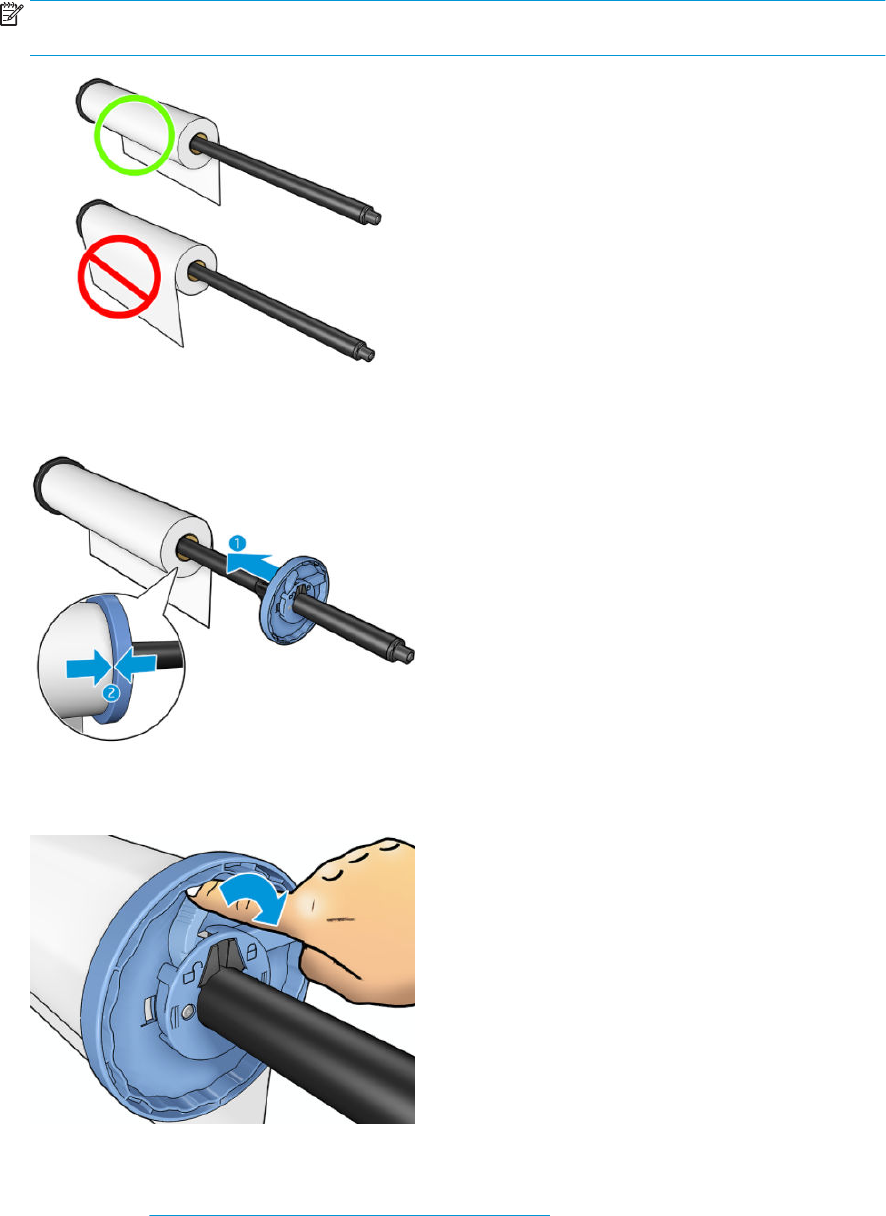 1

2