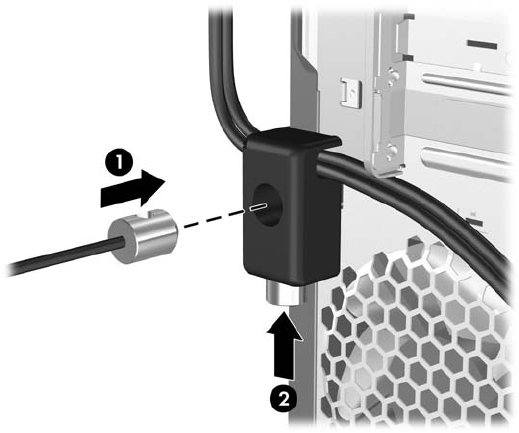 1
2