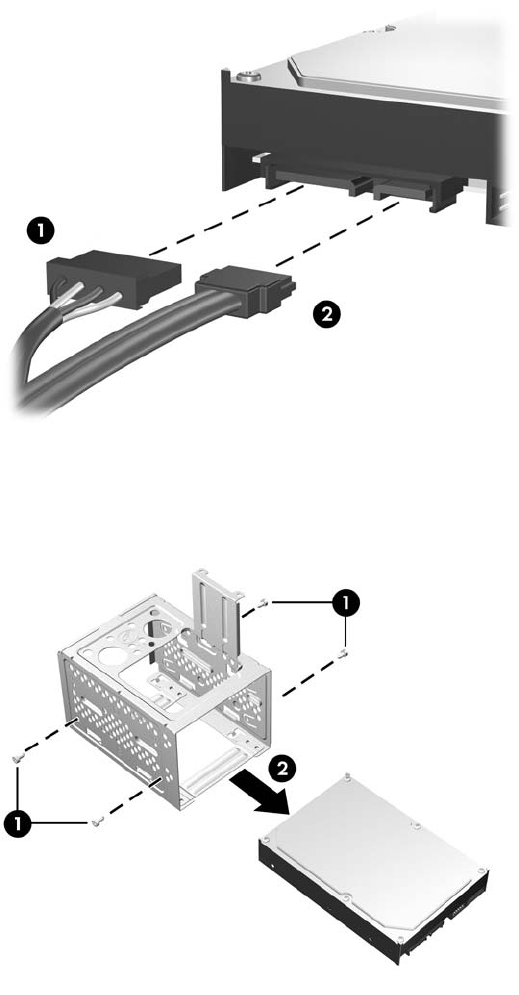 1
2
1
2
1