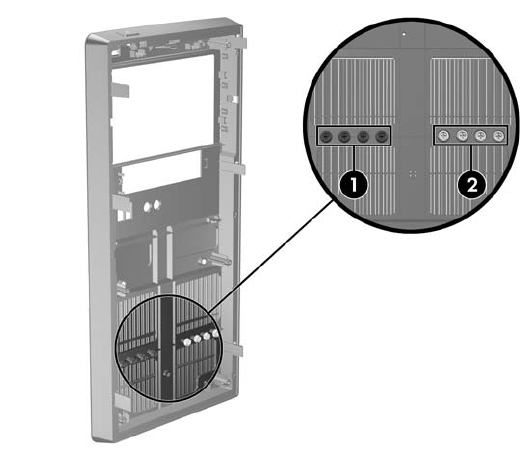 1
2