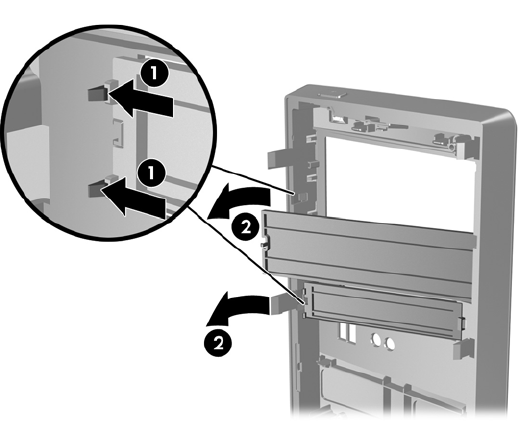 1
1
2
2