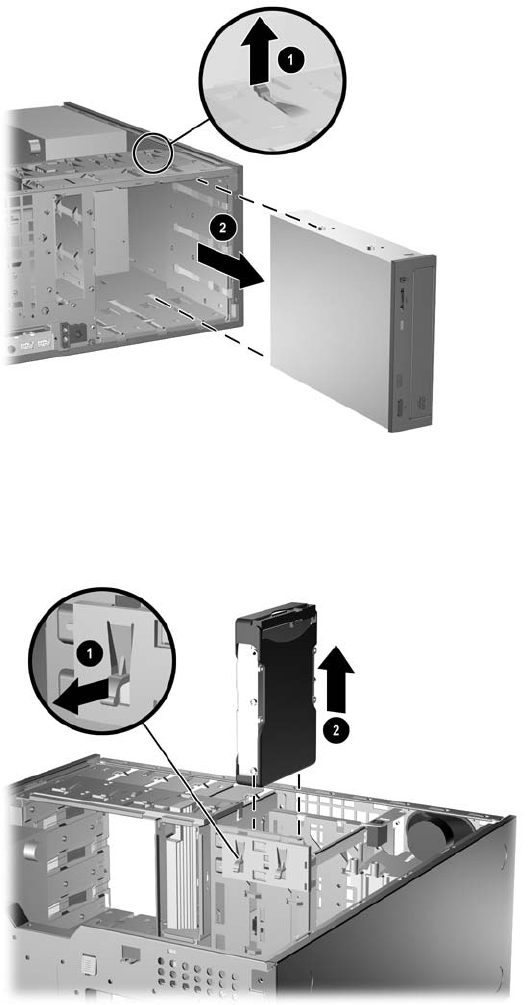 1
2
1
2