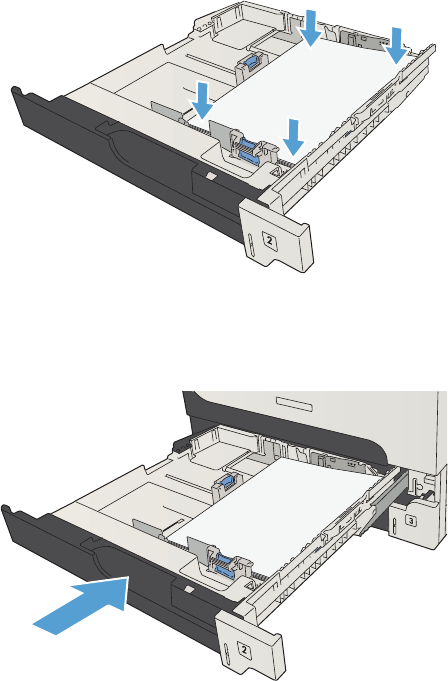 2

3

2