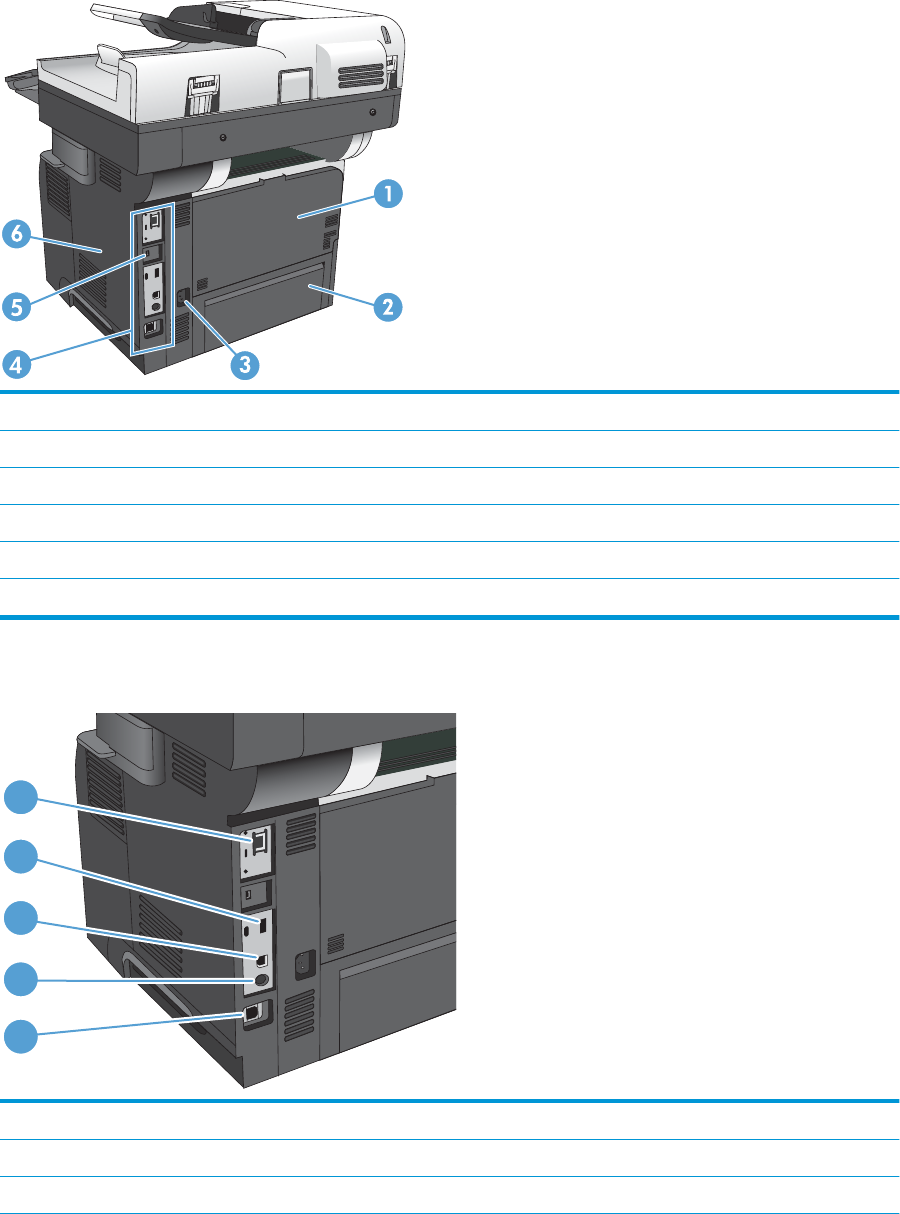 1
2
3
4
5
6