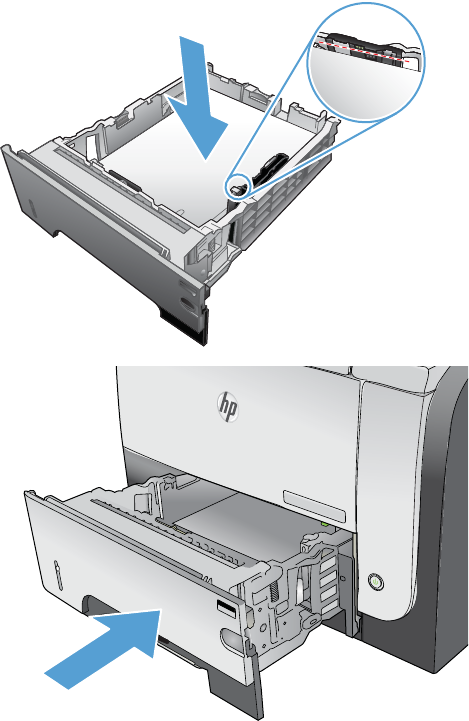 hp