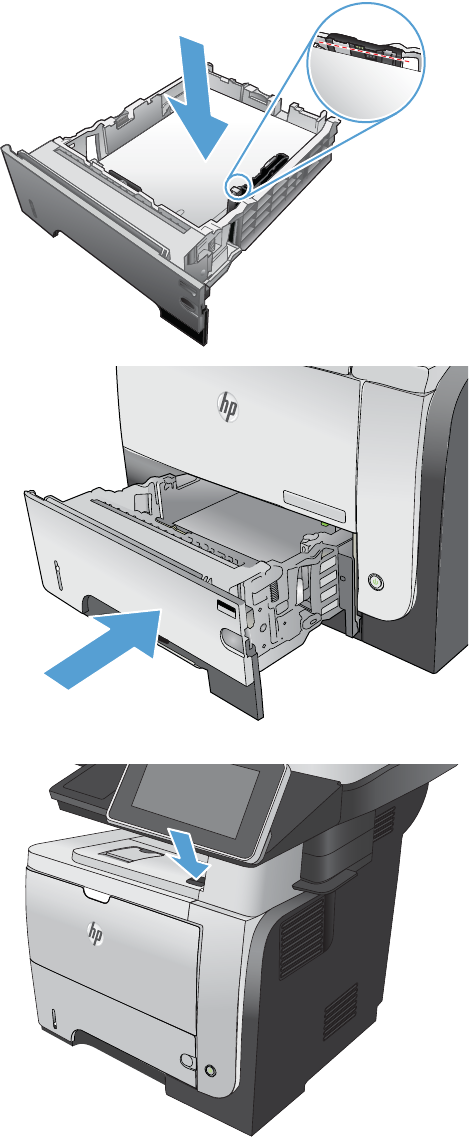 hp

hp