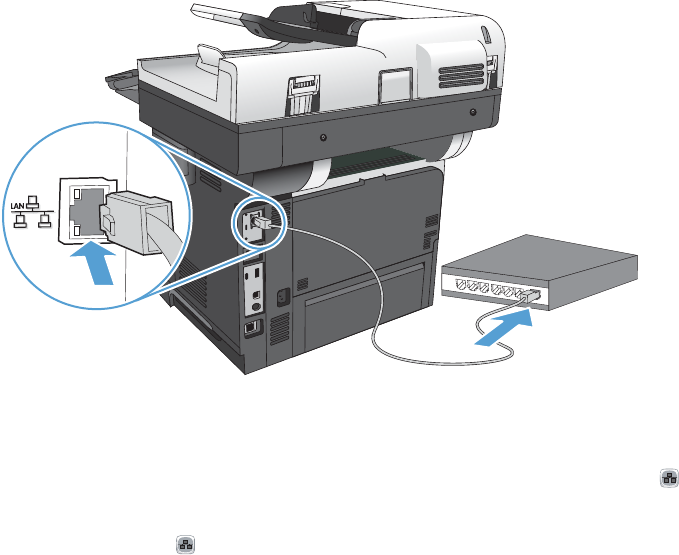 LAN