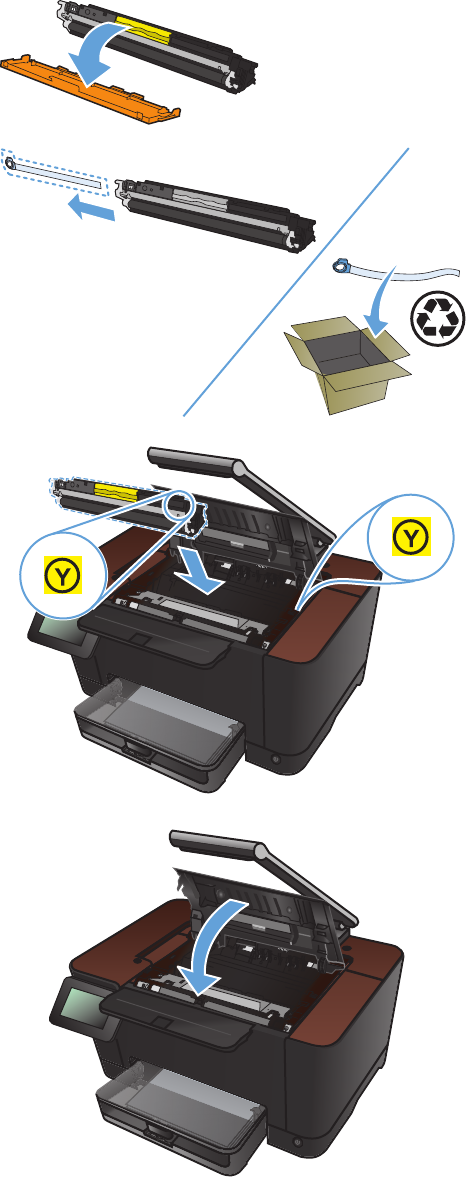 Y

Y