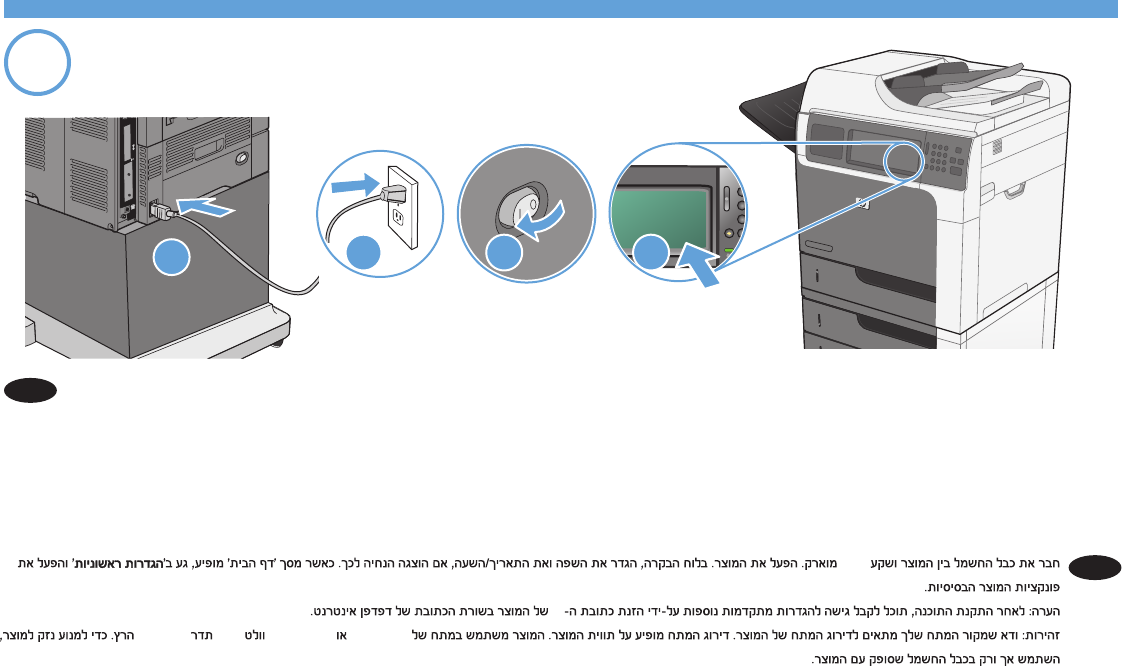 חבר את כבל החשמל בין המוצר ושקע מוארק. הפעל את המוצר. בלוח הבקרה, הגדר את השפה ואת התאריך/השעה, אם הוצגה הנחיה לכך. כאשר מסך 'דף הבית' מופיע, גע ב'הגדרות ראשוניות' והפעל את פונקציות המוצר הבסיסיות.

הערה: לאחר התקנת התוכנה, תוכל לקבל גישה להגדרות מתקדמות נוספות על-ידי הזנת כתובת ה- של המוצר בשורת הכתובת של דפדפן אינטרנט.

זהירות: ודא שמקור המתח שלך מתאים לדירוג המתח של המוצר. דירוג המתח מופיע על תווית המוצר. המוצר משתמש במתח של או וולט תדר הרץ. כדי למנוע נזק למוצר, השתמש אך ורק בכבל החשמל שסופק עם המוצר.