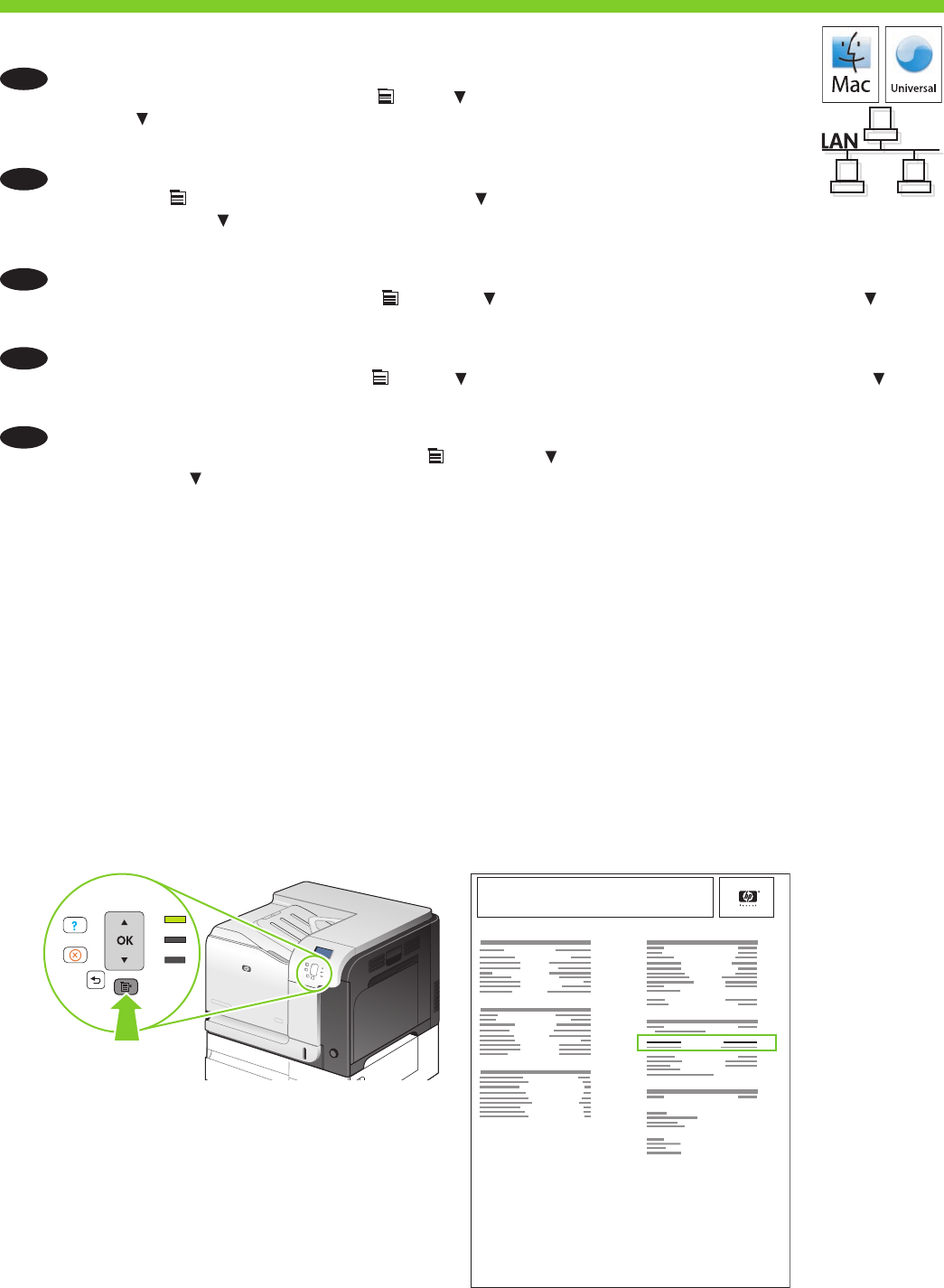 Mac

Universal

LAN

OK