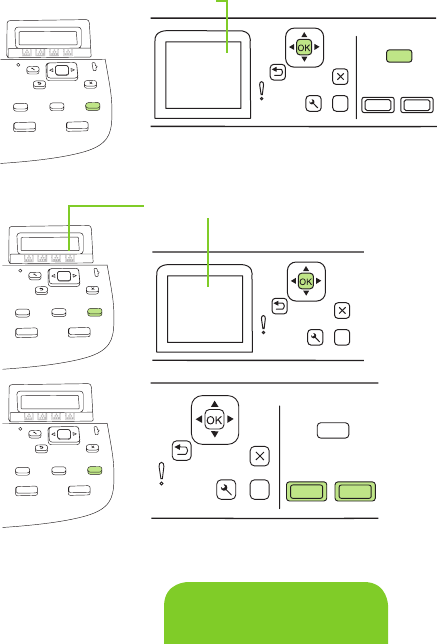 OK

OK

OK