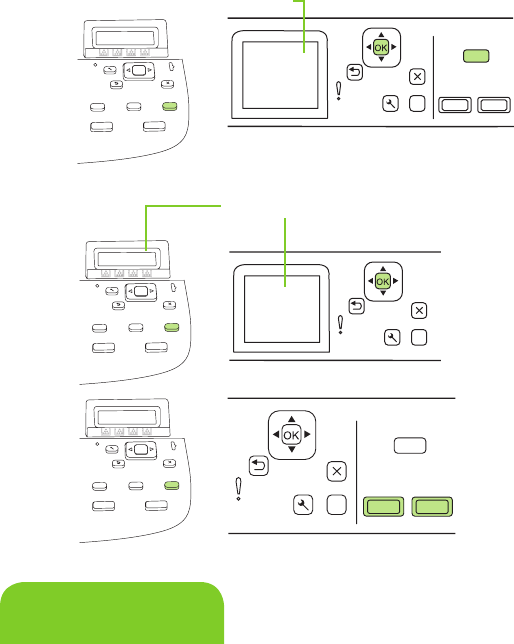 OK

OK

OK