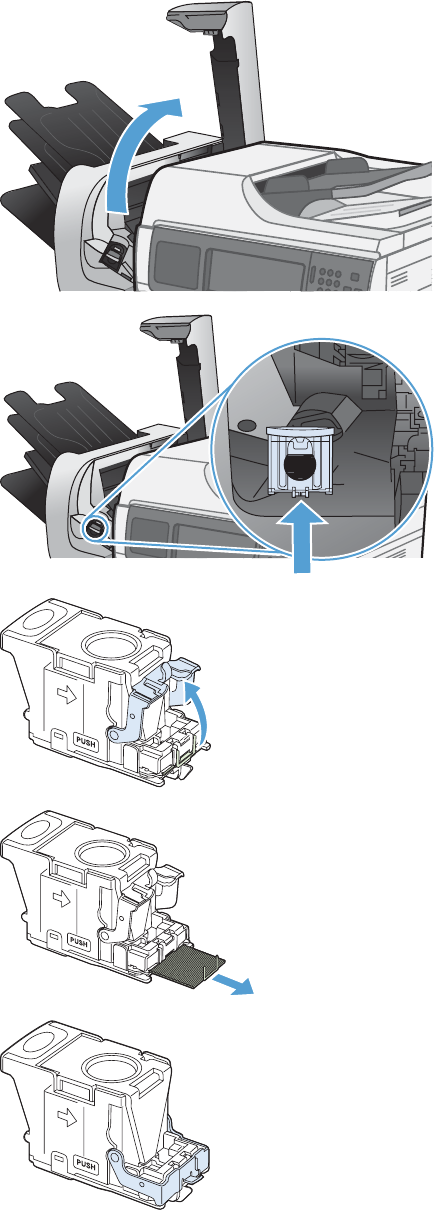 PUSH

PUSH

PUSH